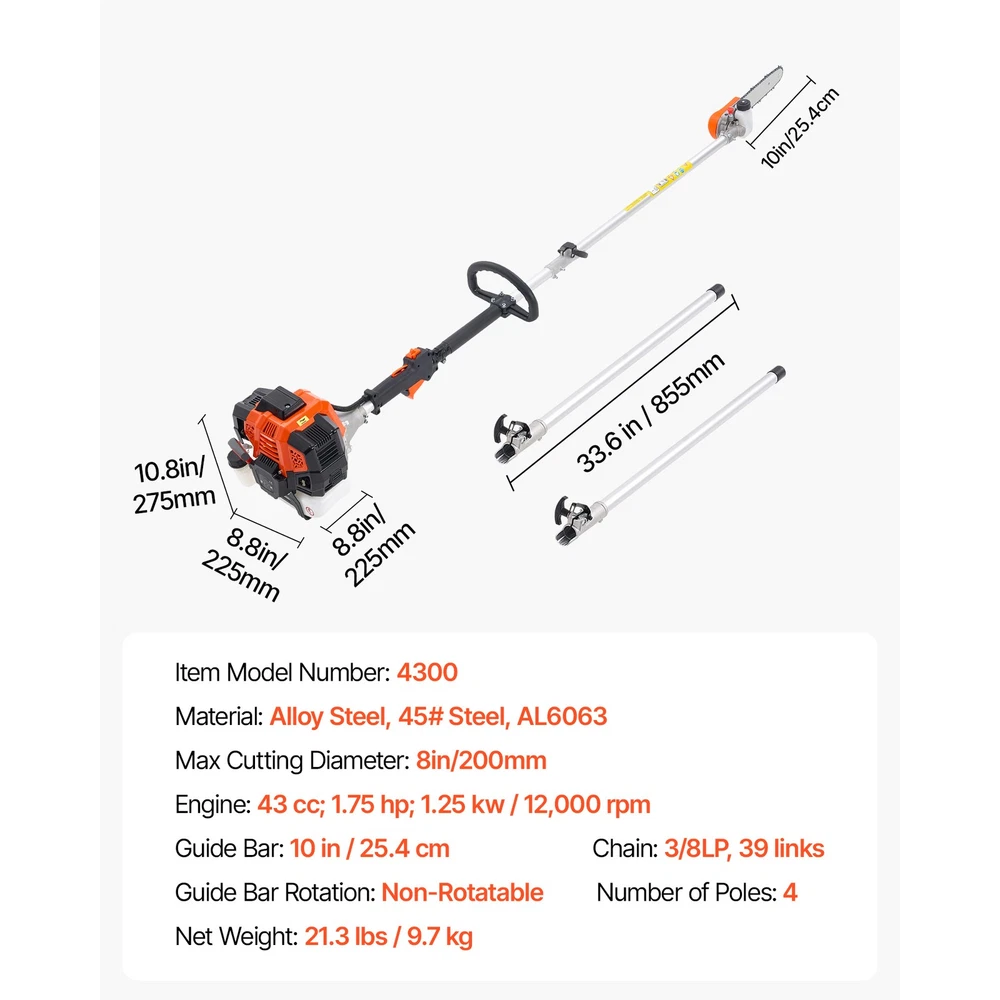 10in/25.4cm

33.6 in / 855mm

10.8in/
275mm

8.8in/
225mm

8.8in/
225mm

Item Model Number: 4300

Material: Alloy Steel, 45# Steel, AL6063

Max Cutting Diameter: 8in/200mm

Engine: 43 cc; 1.75 hp; 1.25 kw / 12,000 rpm

Guide Bar: 10 in / 25.4 cm

Chain: 3/8LP, 39 links

Guide Bar Rotation: Non-Rotatable

Number of Poles: 4

Net Weight: 21.3 lbs / 9.7 kg