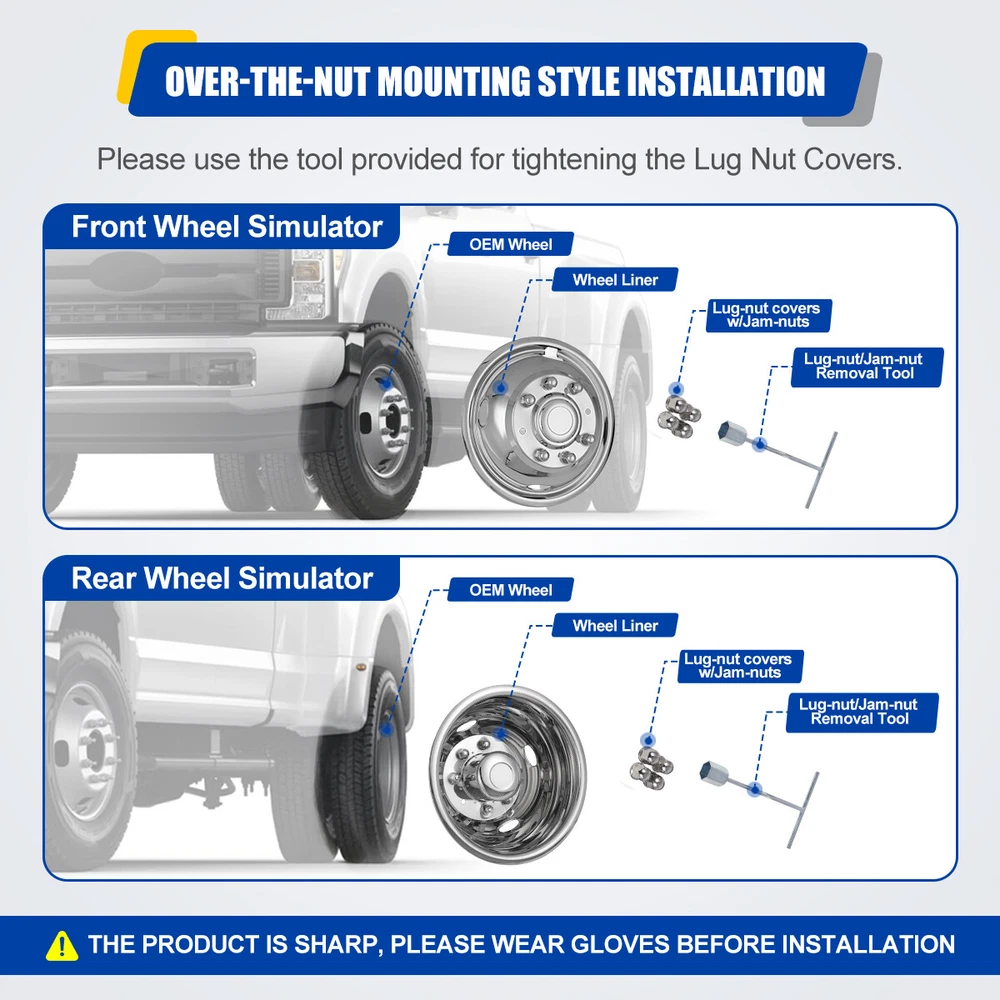 OVER-THE-NUT MOUNTING STYLE INSTALLATION

Please use the tool provided for tightening the Lug Nut Covers.

Front Wheel Simulator

OEM Wheel

Wheel Liner

Lug-nut covers w/Jam-nuts

Lug-nut/Jam-nut Removal Tool

Rear Wheel Simulator

OEM Wheel

Wheel Liner

Lug-nut covers w/Jam-nuts

Lug-nut/Jam-nut Removal Tool

THE PRODUCT IS SHARP, PLEASE WEAR GLOVES BEFORE INSTALLATION