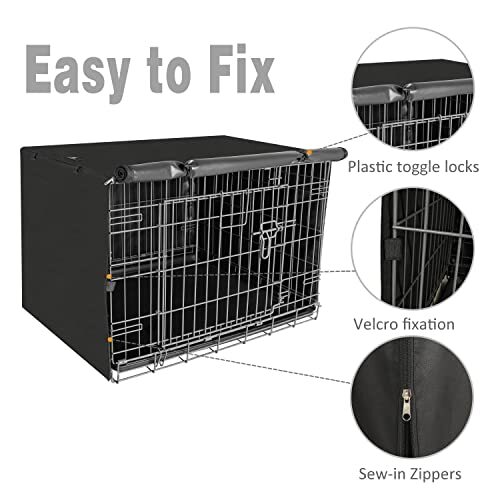 Easy to Fix

Plastic toggle locks

Velcro fixation

Sew-in Zippers