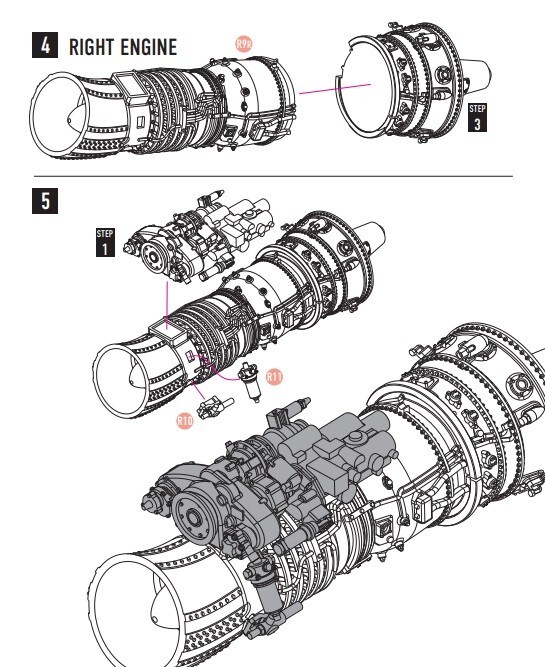 4 RIGHT ENGINE

R9R

STEP 3

5

STEP 1

R11

R10