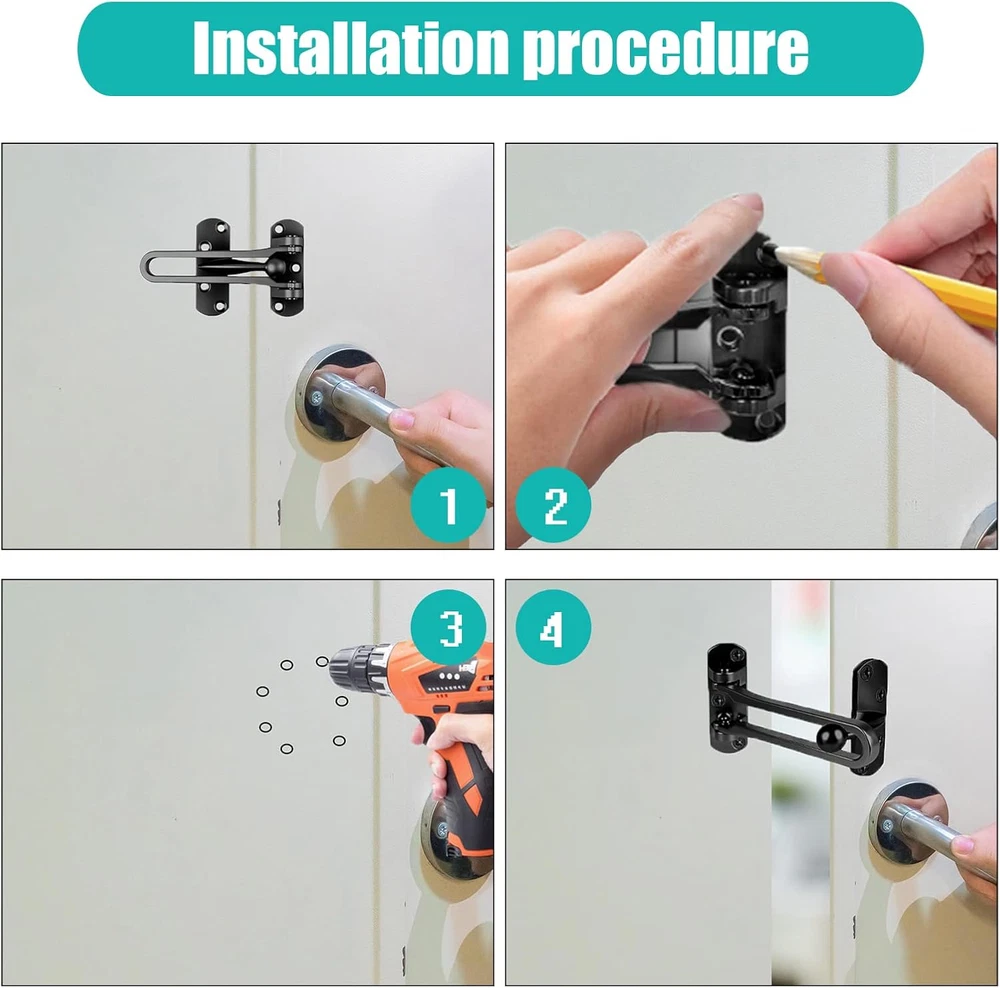 Installation procedure

1

2

3

4