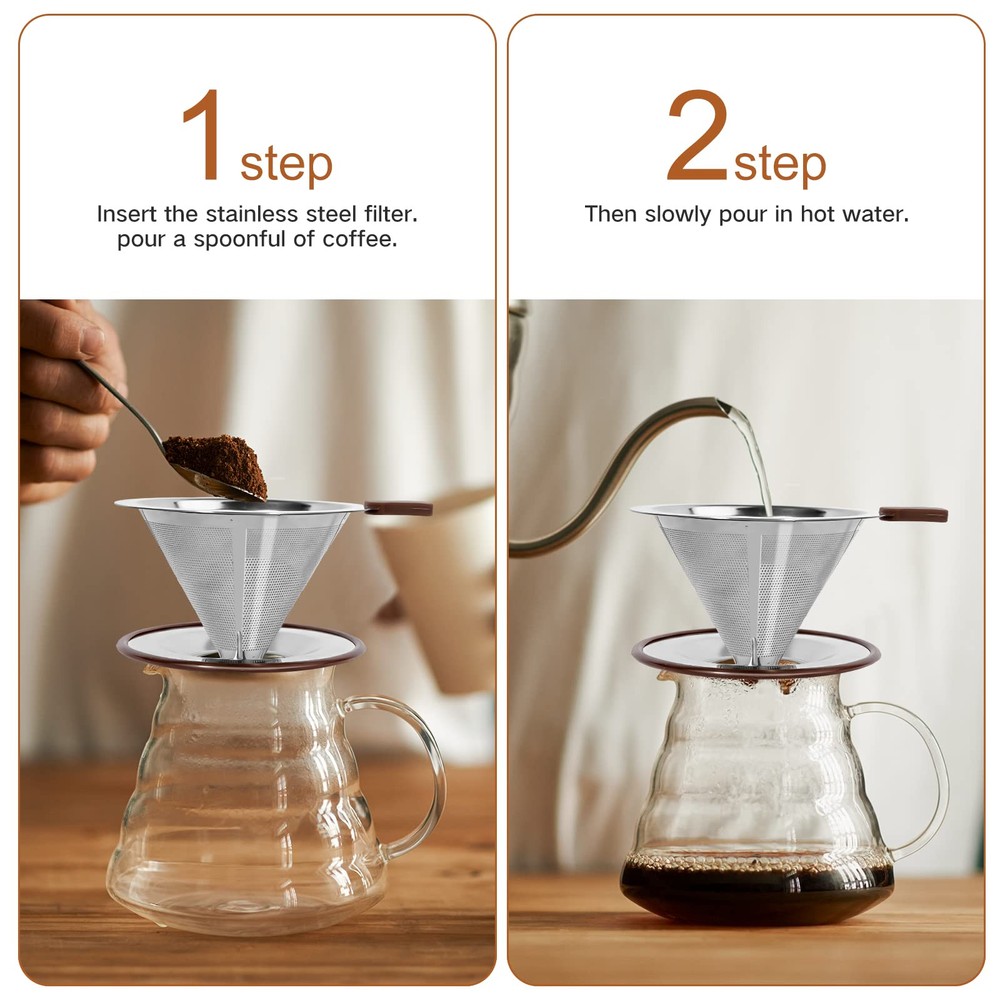 1 step

Insert the stainless steel filter. pour a spoonful of coffee.

2 step

Then slowly pour in hot water.