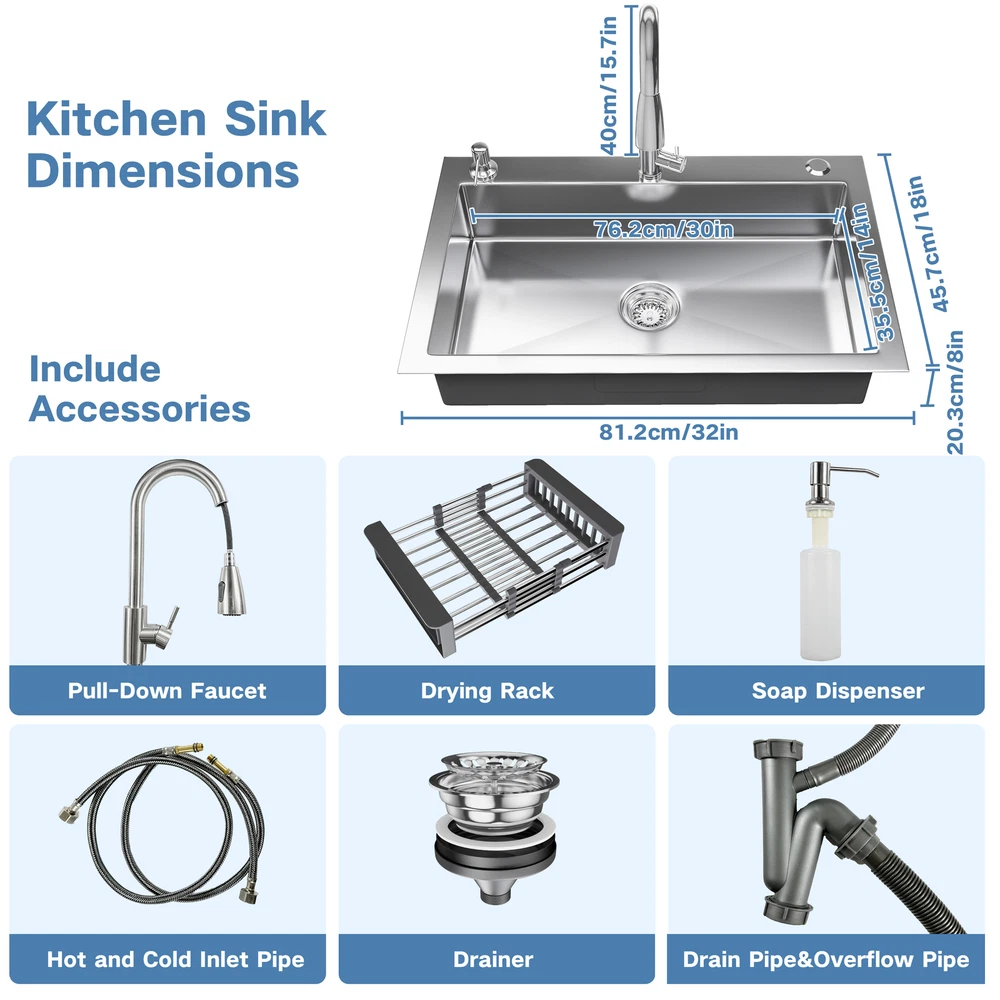 Kitchen Sink Dimensions

40cm/15.7in

76.2cm/30in

35.5cm/14in

45.7cm/18in

20.3cm/8in

81.2cm/32in

Include Accessories

Pull-Down Faucet

Drying Rack

Soap Dispenser

Hot and Cold Inlet Pipe

Drainer

Drain Pipe&Overflow Pipe