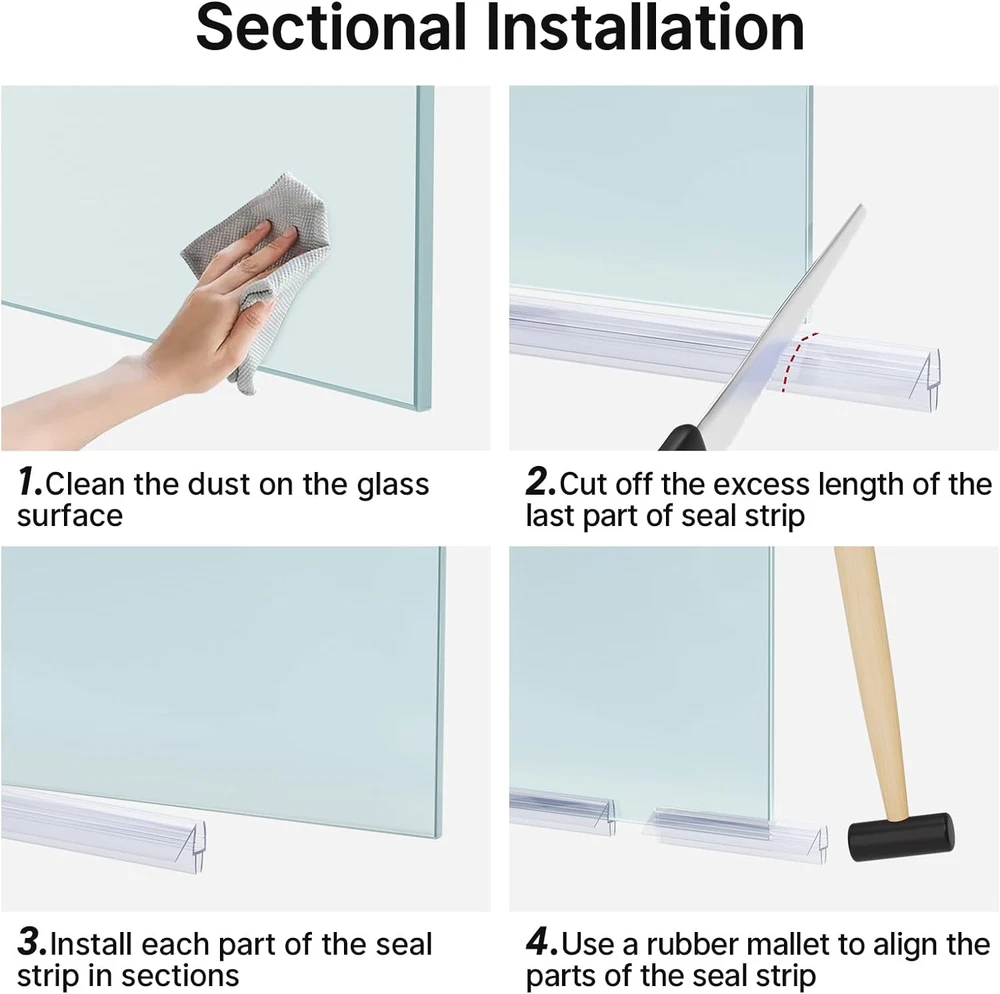 Sectional Installation

1.Clean the dust on the glass surface

2.Cut off the excess length of the last part of seal strip

3.Install each part of the seal strip in sections

4.Use a rubber mallet to align the parts of the seal strip