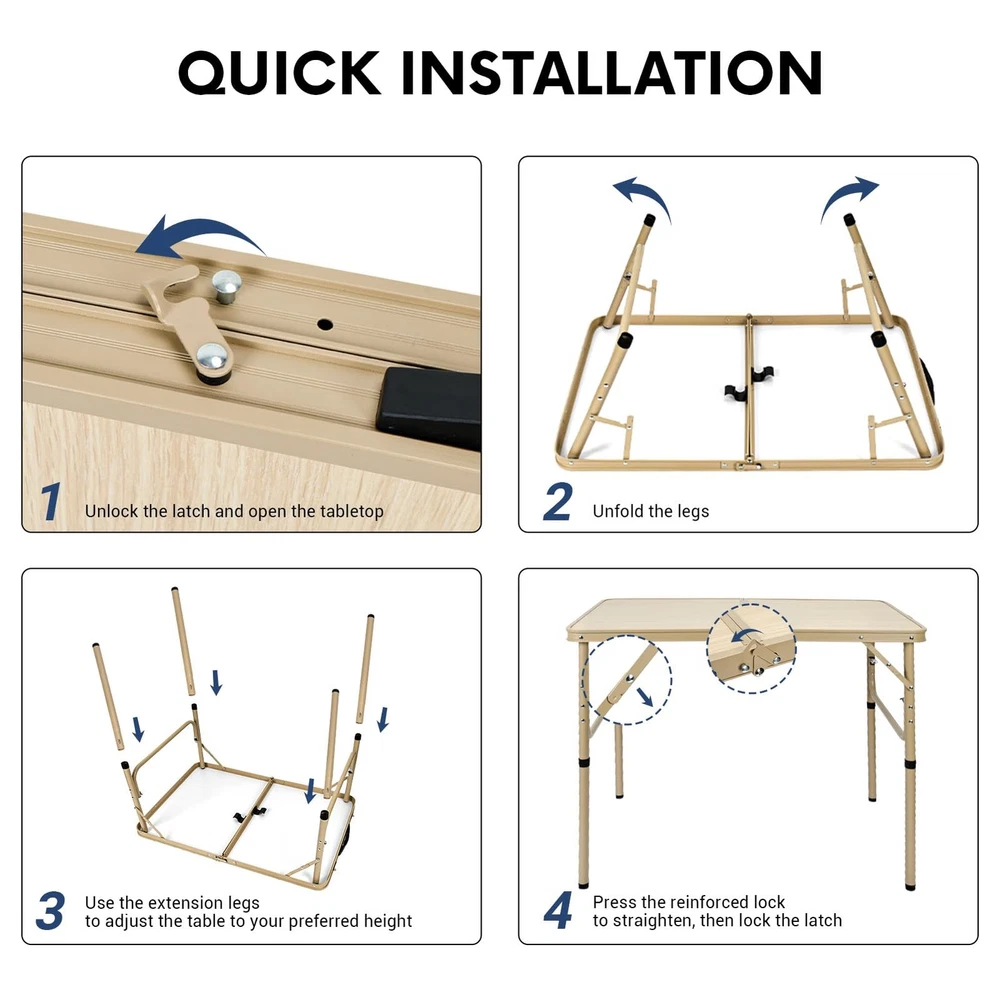 QUICK INSTALLATION

1 Unlock the latch and open the tabletop

2 Unfold the legs

3 Use the extension legs to adjust the table to your preferred height

4 Press the reinforced lock to straighten, then lock the latch