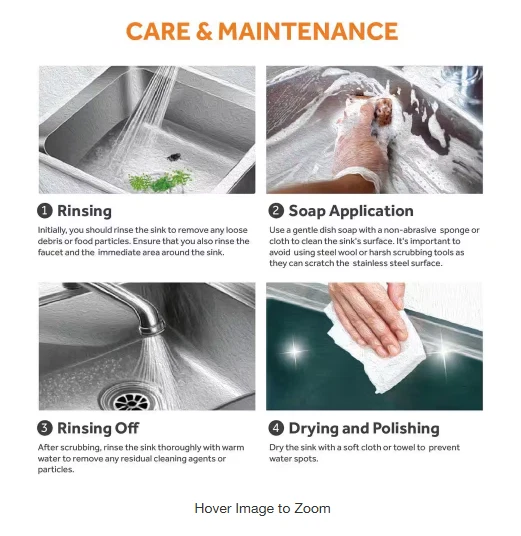 CARE & MAINTENANCE

1 Rinsing

Initially, you should rinse the sink to remove any loose debris or food particles. Ensure that you also rinse the faucet and the immediate area around the sink.

2 Soap Application

Use a gentle dish soap with a non-abrasive sponge or cloth to clean the sink's surface. It's important to avoid using steel wool or harsh scrubbing tools as they can scratch the stainless steel surface.

3 Rinsing Off

After scrubbing, rinse the sink thoroughly with warm water to remove any residual cleaning agents or particles.

4 Drying and Polishing

Dry the sink with a soft cloth or towel to prevent water spots.

Hover Image to Zoom