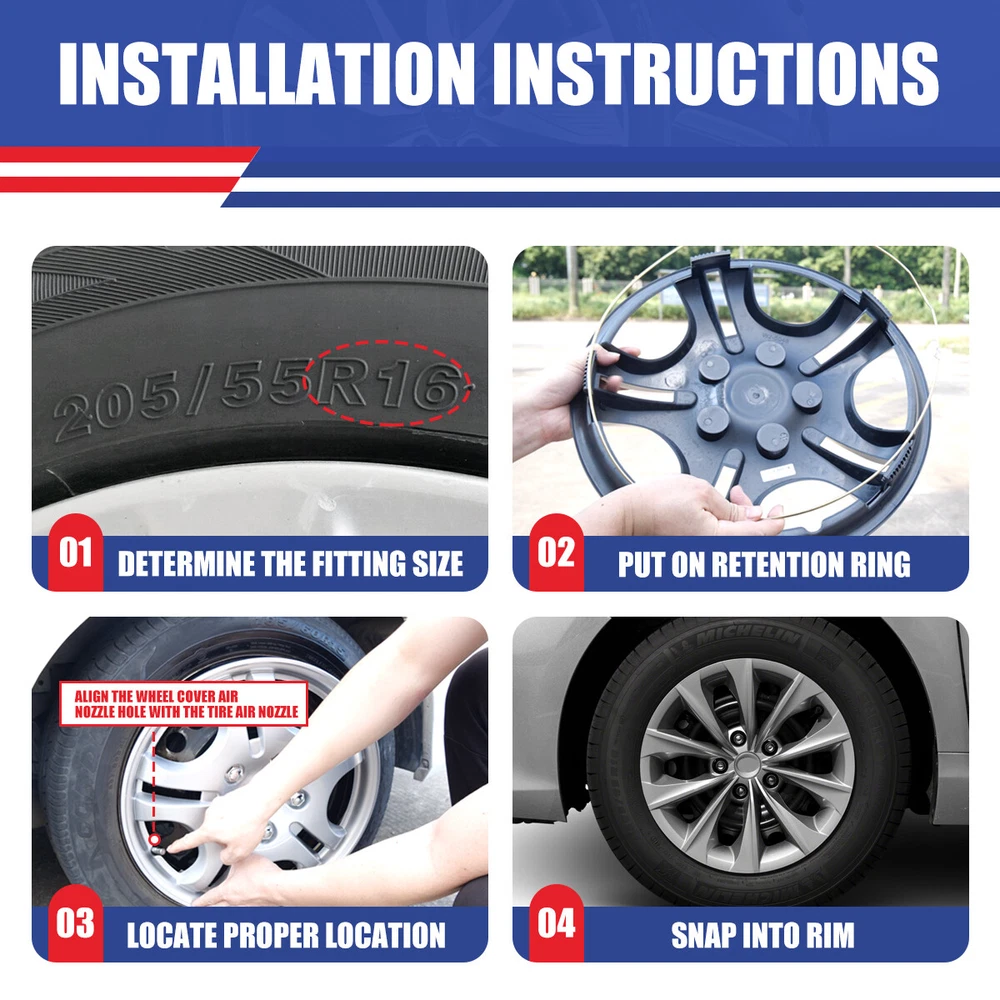 INSTALLATION INSTRUCTIONS

205/55R16

01 DETERMINE THE FITTING SIZE

02 PUT ON RETENTION RING

ALIGN THE WHEEL COVER AIR NOZZLE HOLE WITH THE TIRE AIR NOZZLE

03 LOCATE PROPER LOCATION

MICHELIN

04 SNAP INTO RIM