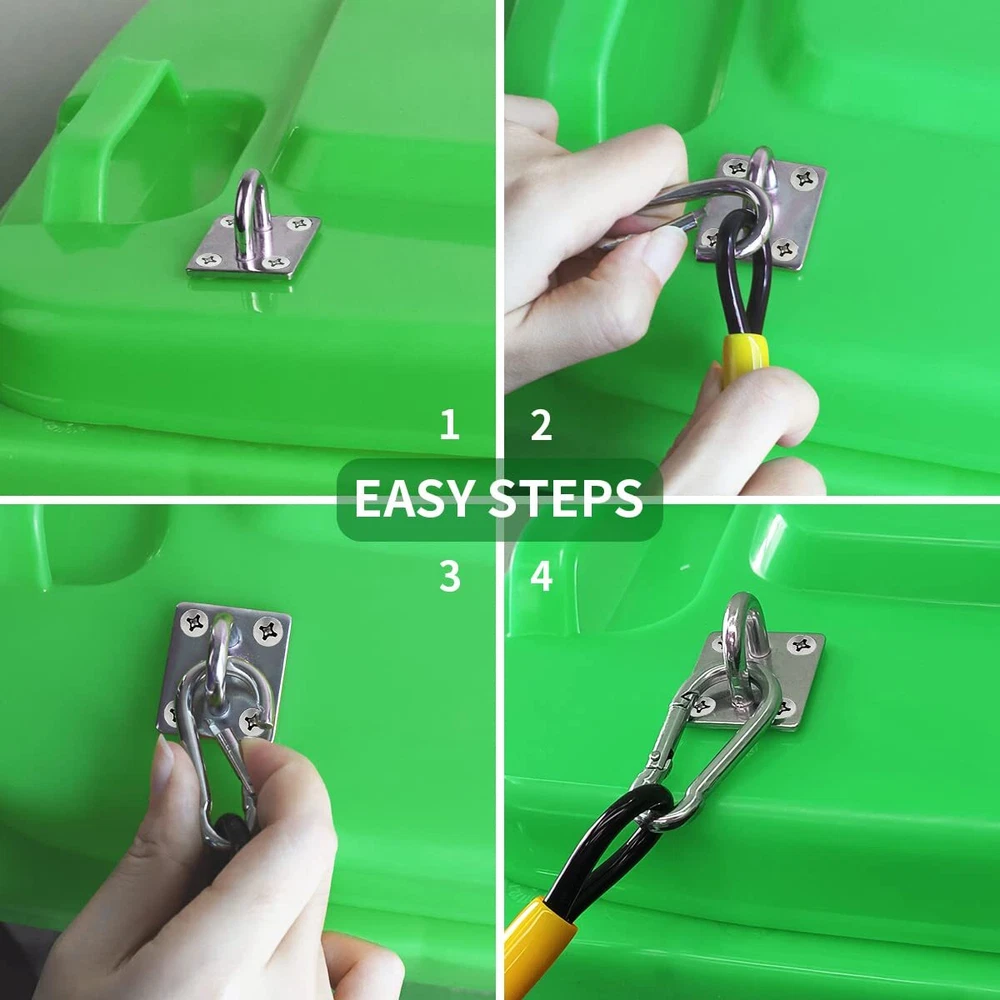 1
2
EASY STEPS
3
4