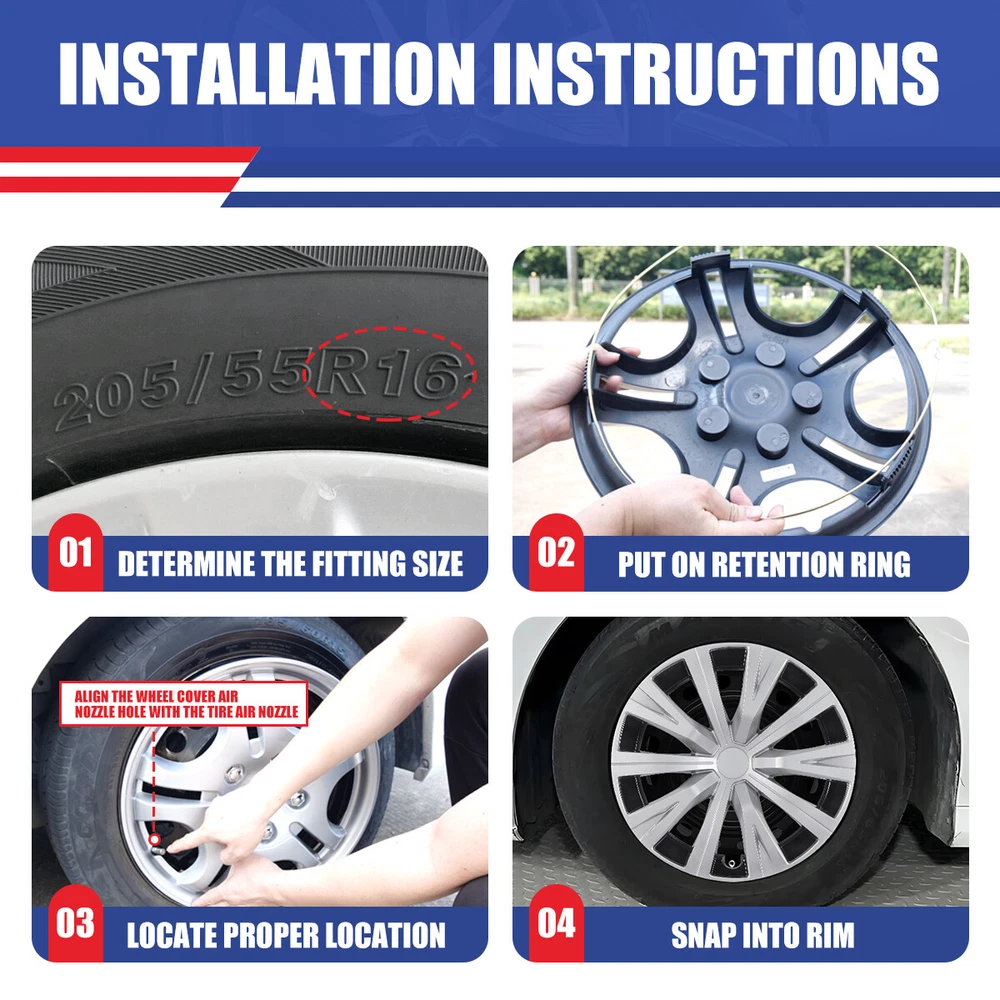 INSTALLATION INSTRUCTIONS

205/55R16

01 DETERMINE THE FITTING SIZE

02 PUT ON RETENTION RING

ALIGN THE WHEEL COVER AIR NOZZLE HOLE WITH THE TIRE AIR NOZZLE

03 LOCATE PROPER LOCATION

04 SNAP INTO RIM