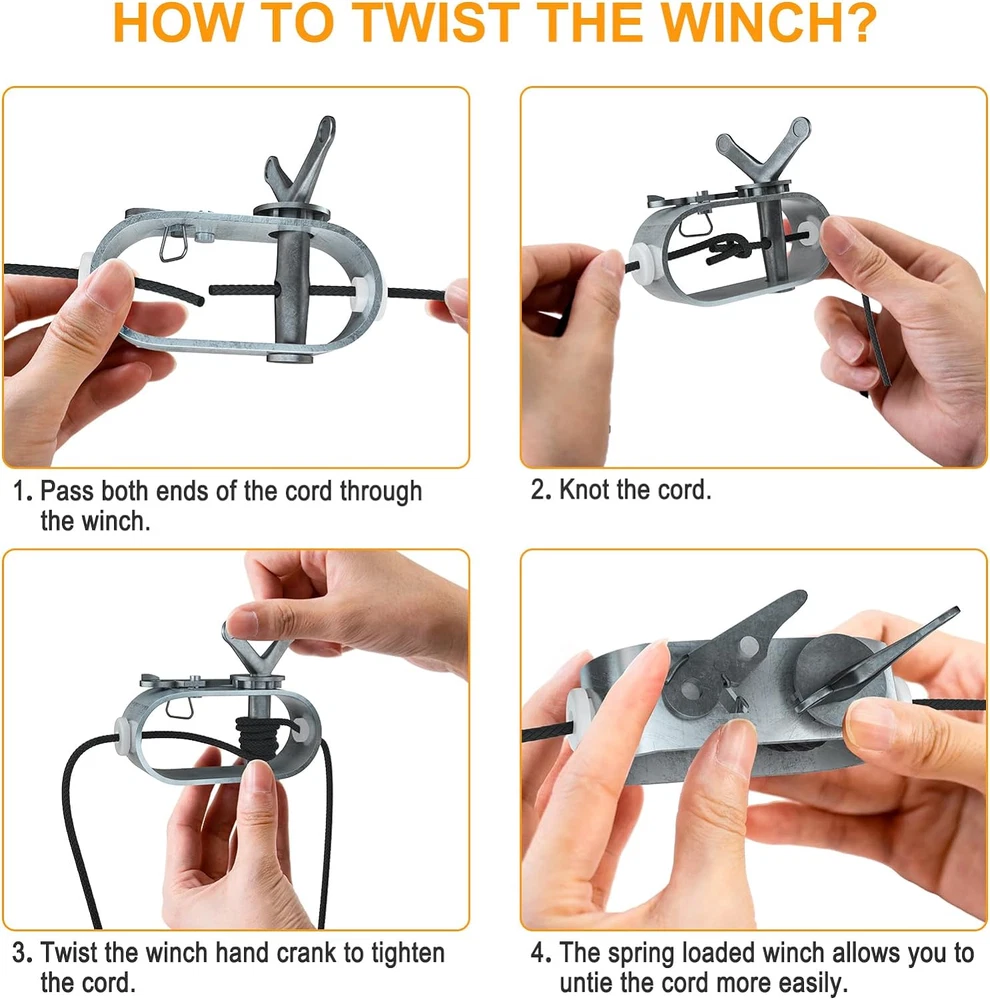 HOW TO TWIST THE WINCH?

1. Pass both ends of the cord through the winch.

2. Knot the cord.

3. Twist the winch hand crank to tighten the cord.

4. The spring loaded winch allows you to untie the cord more easily.