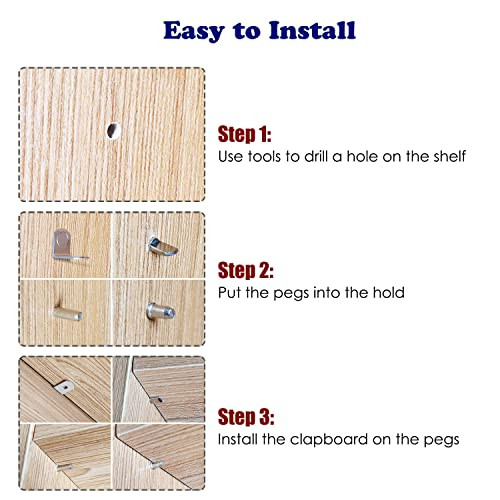 Easy to Install

Step 1:
Use tools to drill a hole on the shelf

Step 2:
Put the pegs into the hold

Step 3:
Install the clapboard on the pegs