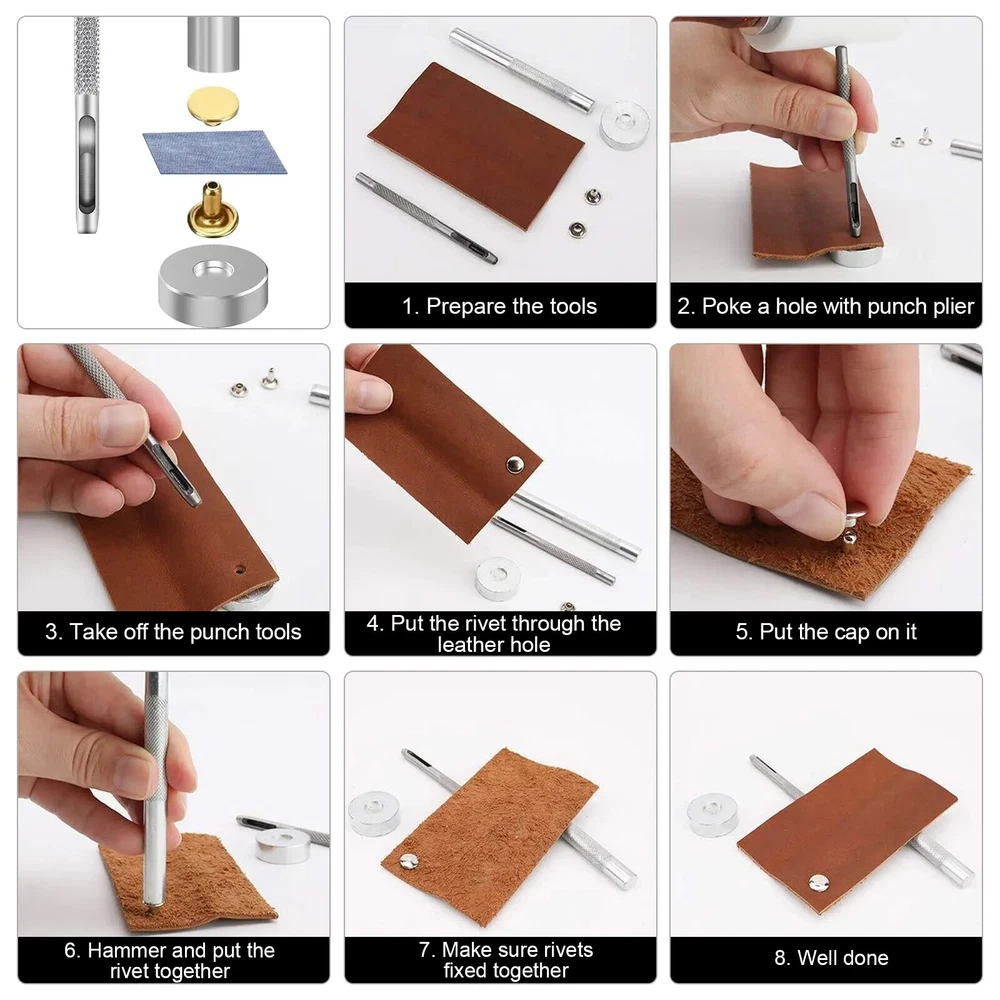 1. Prepare the tools

2. Poke a hole with punch plier

3. Take off the punch tools

4. Put the rivet through the leather hole

5. Put the cap on it

6. Hammer and put the rivet together

7. Make sure rivets fixed together

8. Well done