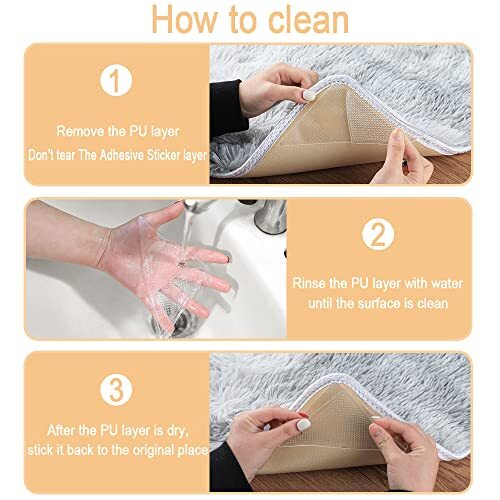 How to clean

1

Remove the PU layer
Don't tear The Adhesive Sticker layer

2

Rinse the PU layer with water
until the surface is clean

3

After the PU layer is dry,
stick it back to the original place