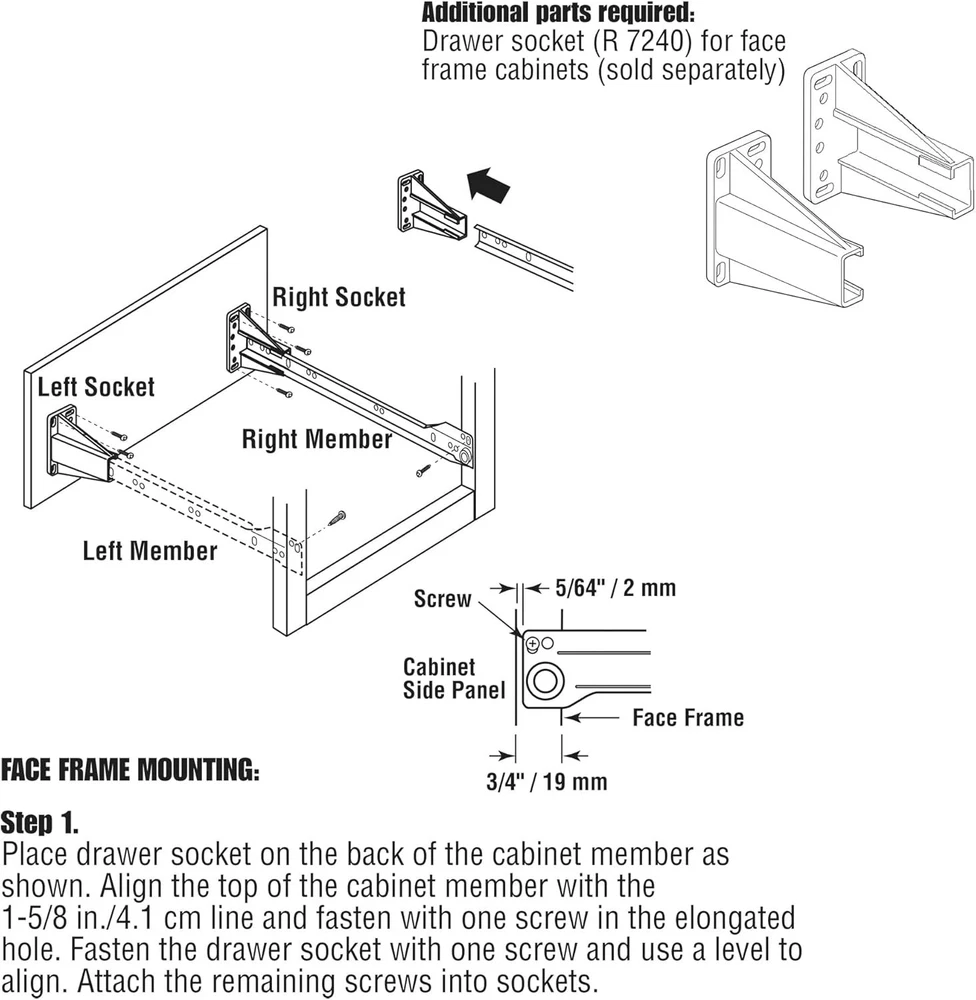 Additional parts required:
Drawer socket (R 7240) for face frame cabinets (sold separately)

Right Socket

Left Socket

Right Member

Left Member

Screw

5/64" / 2 mm

Cabinet Side Panel

Face Frame

3/4" / 19 mm

FACE FRAME MOUNTING:

Step 1.
Place drawer socket on the back of the cabinet member as shown. Align the top of the cabinet member with the 1-5/8 in./4.1 cm line and fasten with one screw in the elongated hole. Fasten the drawer socket with one screw and use a level to align. Attach the remaining screws into sockets.