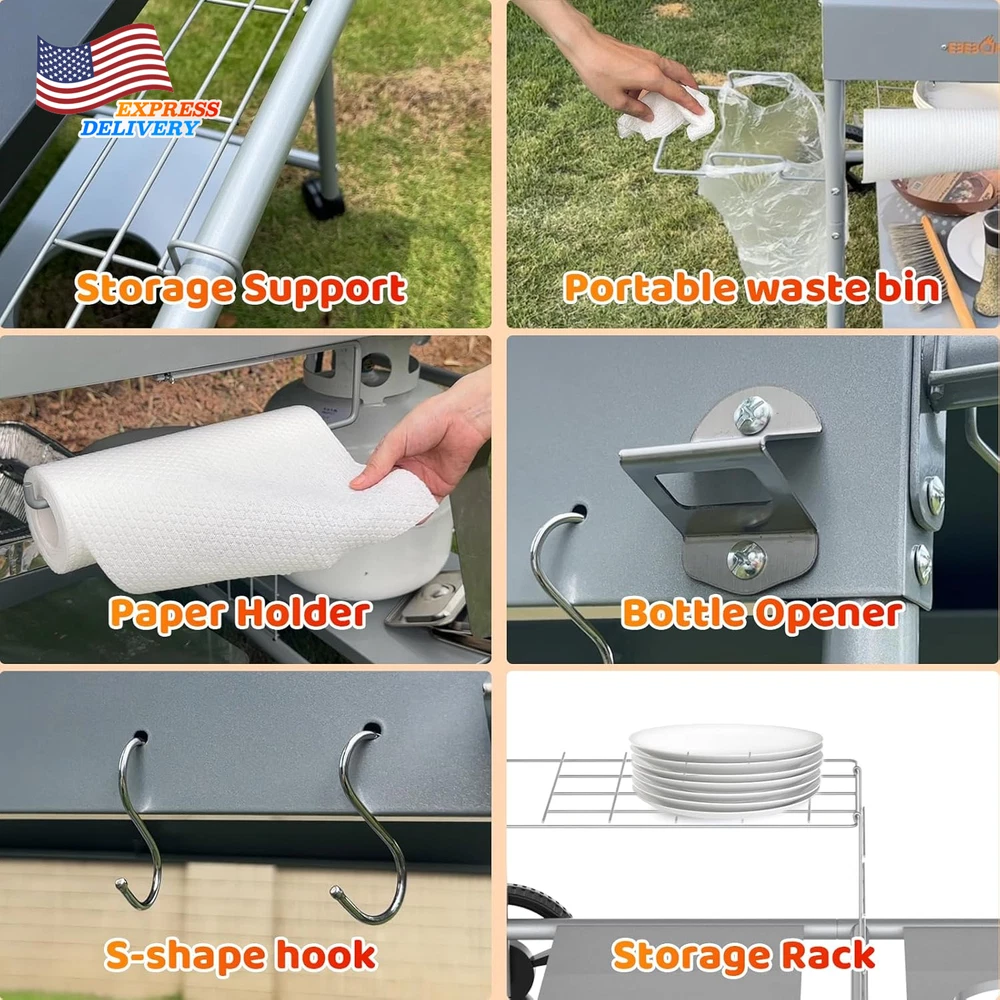 EXPRESS DELIVERY

Storage Support

Portable waste bin

Paper Holder

Bottle Opener

S-shape hook

Storage Rack