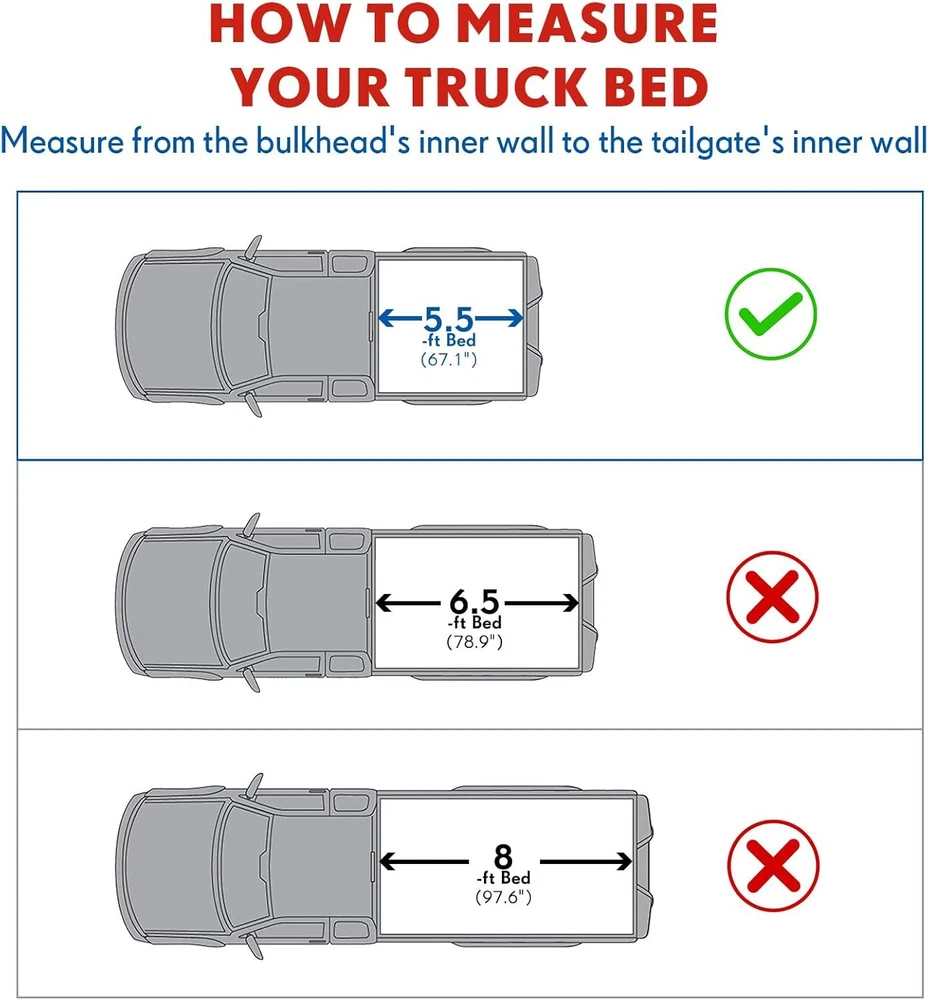 HOW TO MEASURE YOUR TRUCK BED

Measure from the bulkhead's inner wall to the tailgate's inner wall

5.5
-ft Bed
(67.1")

6.5
-ft Bed
(78.9")

8
-ft Bed
(97.6")