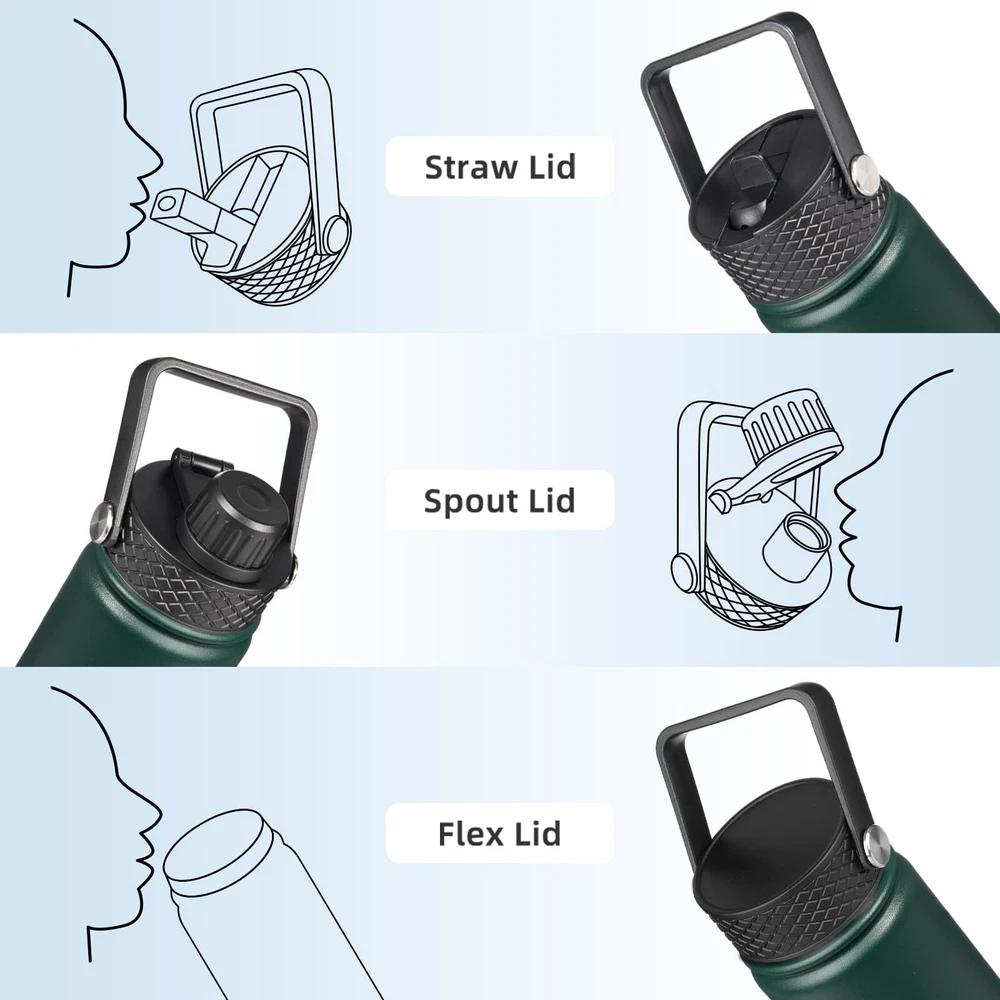 Straw Lid

Spout Lid

Flex Lid