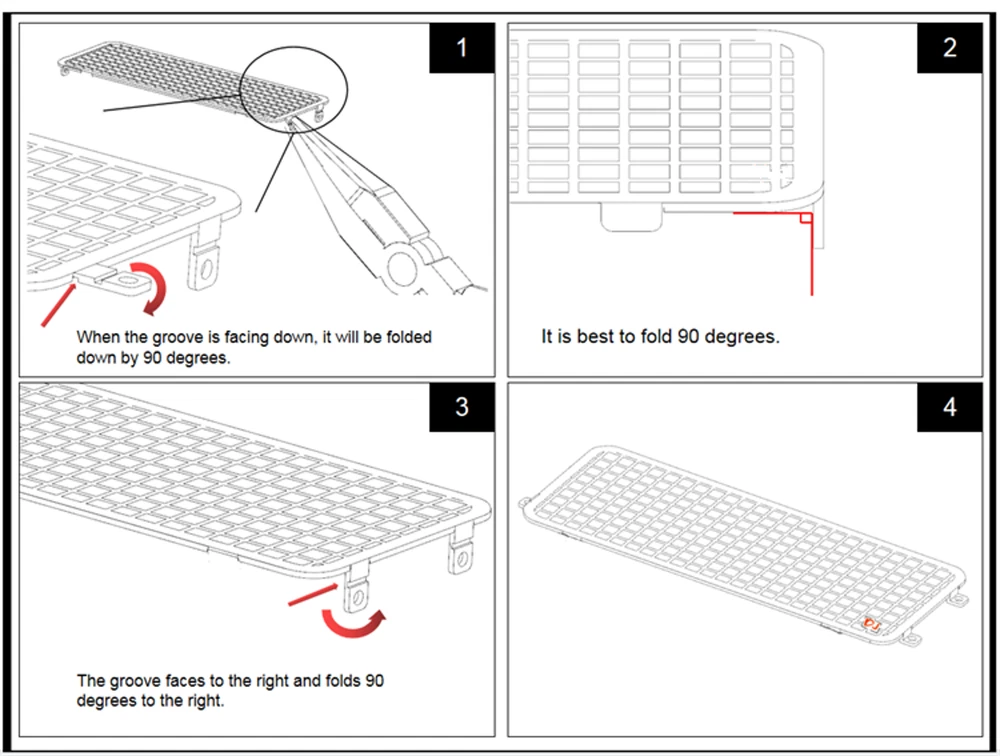 1

When the groove is facing down, it will be folded down by 90 degrees.

2

It is best to fold 90 degrees.

3

The groove faces to the right and folds 90 degrees to the right.

4