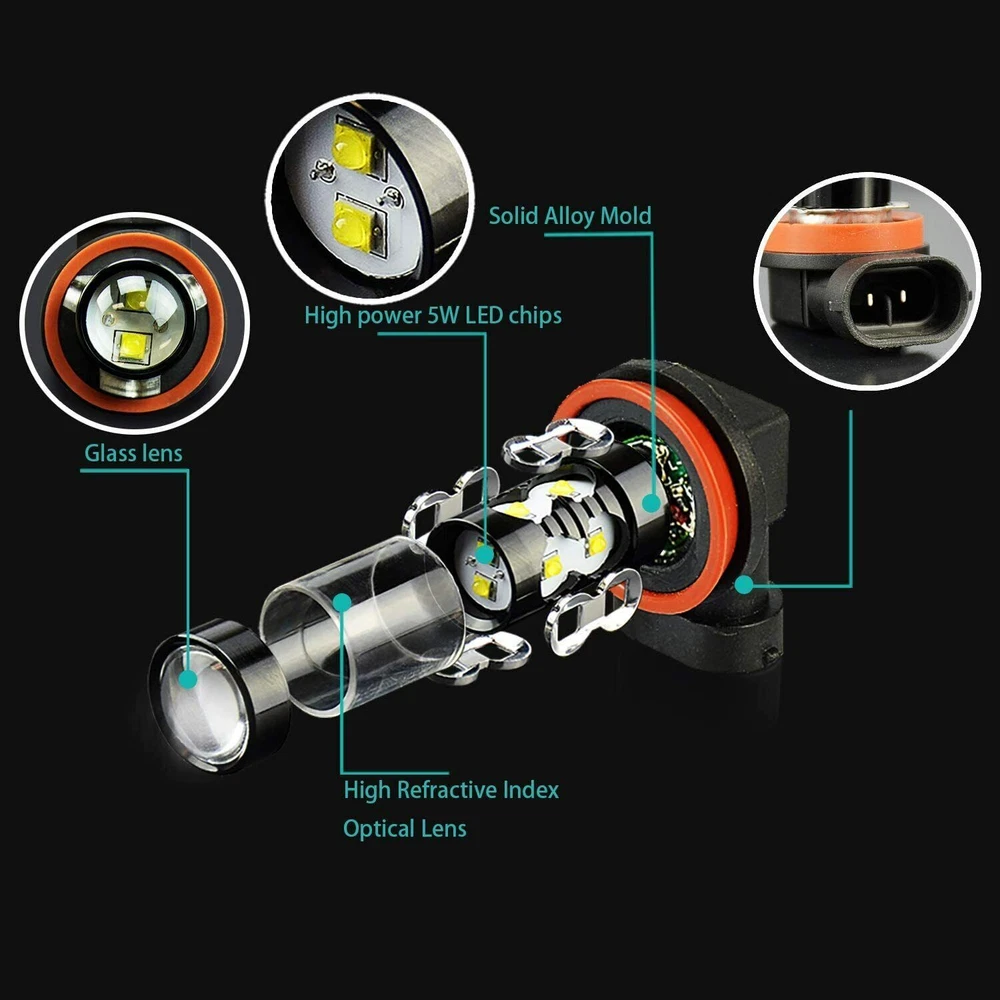 Solid Alloy Mold

High power 5W LED chips

Glass lens

High Refractive Index
Optical Lens