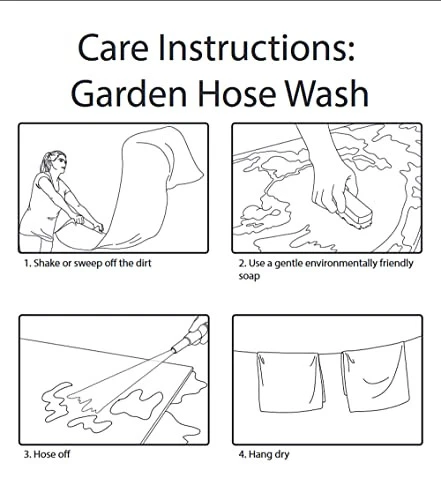 Care Instructions:
Garden Hose Wash

1. Shake or sweep off the dirt

2. Use a gentle environmentally friendly soap

3. Hose off

4. Hang dry