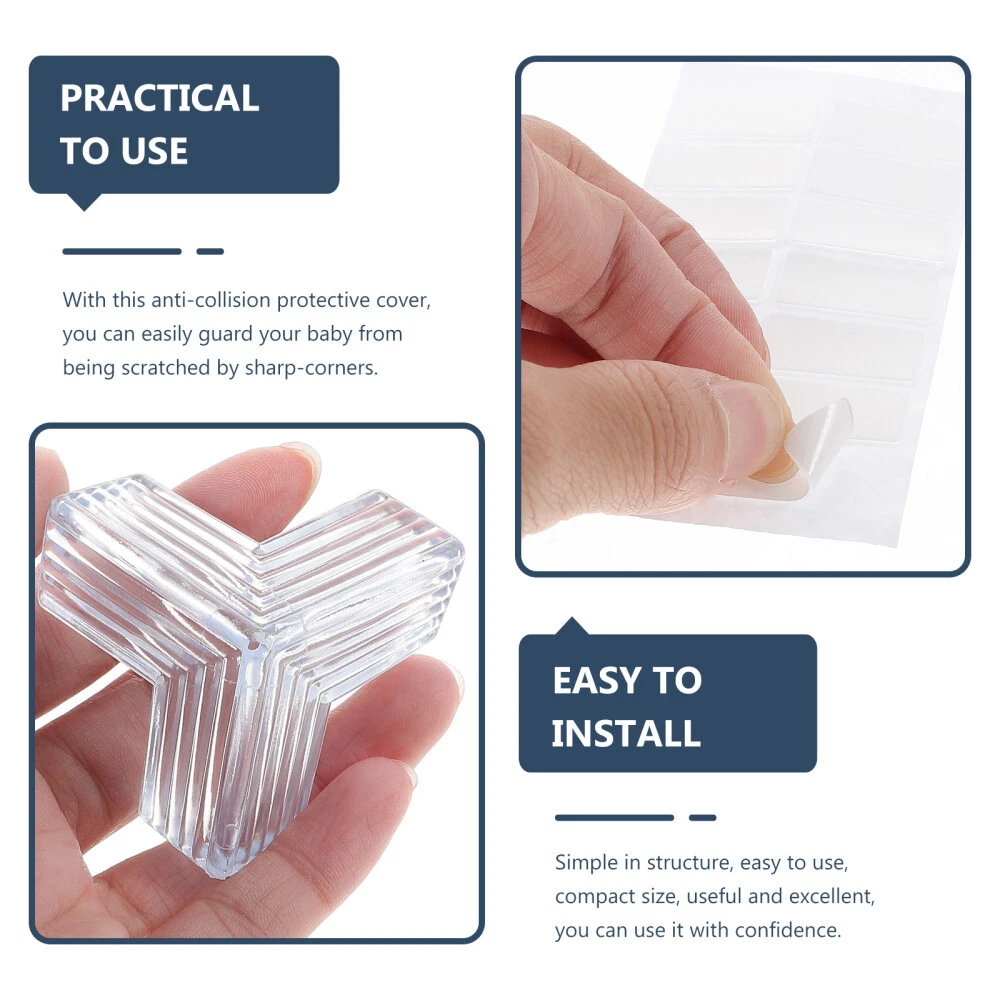 PRACTICAL TO USE

With this anti-collision protective cover, you can easily guard your baby from being scratched by sharp-corners.

EASY TO INSTALL

Simple in structure, easy to use, compact size, useful and excellent, you can use it with confidence.