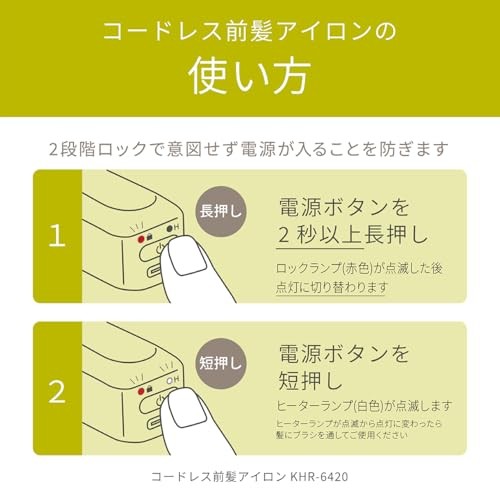 コードレス前髪アイロンの
使い方

2段階ロックで意図せず電源が入ることを防ぎます

1

H

長押し

電源ボタンを
2秒以上長押し

ロックランプ(赤色)が点滅した後
点灯に切り替わります

2

H

短押し

電源ボタンを
短押し

ヒーターランプ(白色)が点滅します

ヒーターランプが点滅から点灯に変わったら
髪にブラシを通してご使用ください

コードレス前髪アイロン KHR-6420