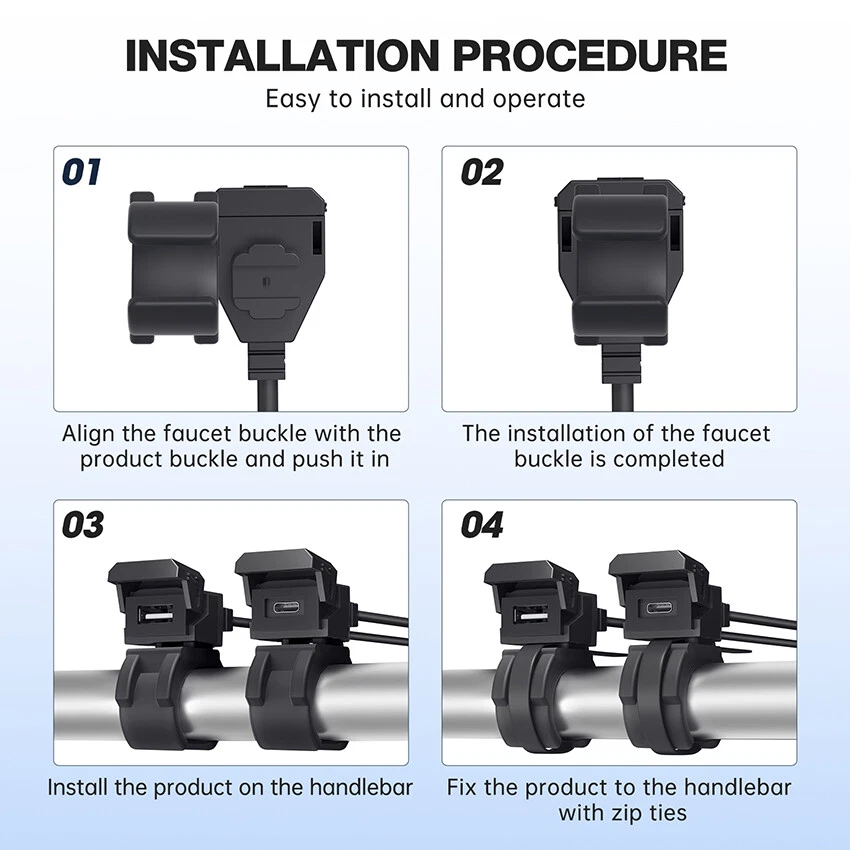 INSTALLATION PROCEDURE

Easy to install and operate

01

Align the faucet buckle with the product buckle and push it in

02

The installation of the faucet buckle is completed

03

Install the product on the handlebar

04

Fix the product to the handlebar with zip ties