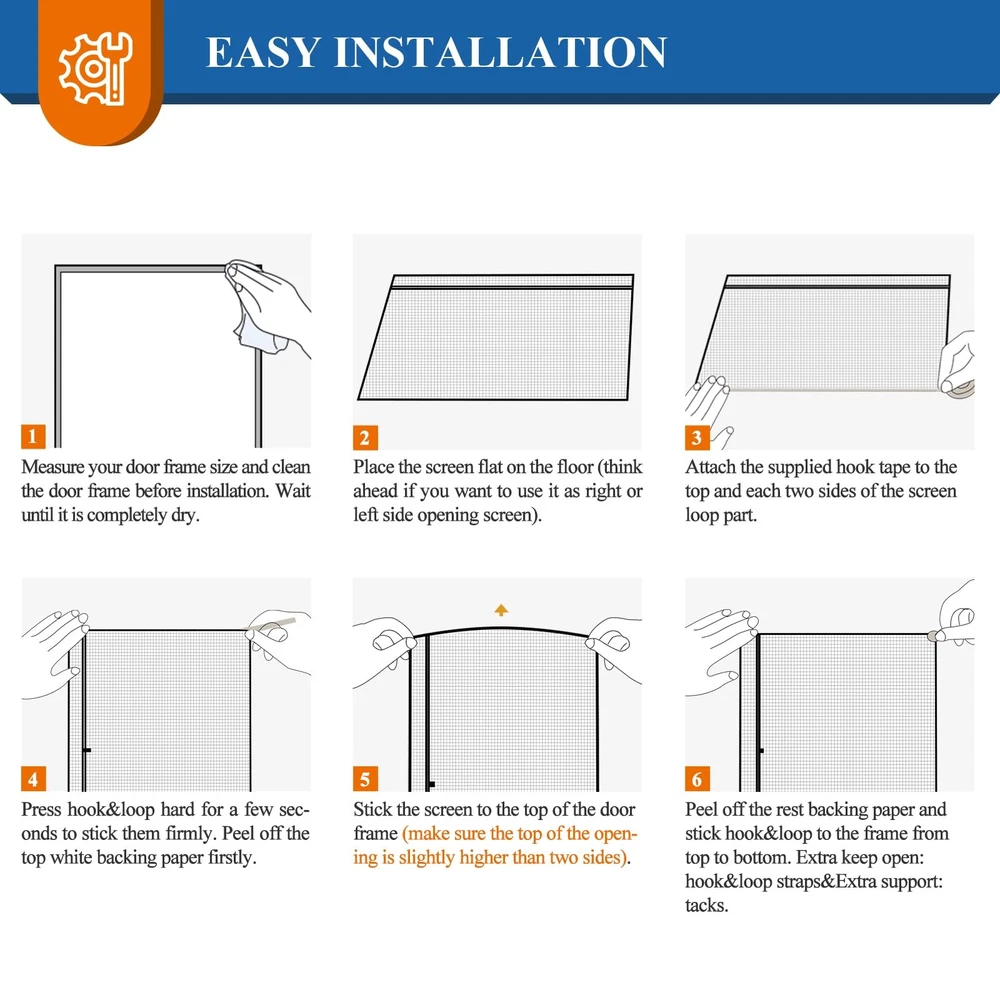 EASY INSTALLATION

1
Measure your door frame size and clean the door frame before installation. Wait until it is completely dry.

2
Place the screen flat on the floor (think ahead if you want to use it as right or left side opening screen).

3
Attach the supplied hook tape to the top and each two sides of the screen loop part.

4
Press hook&loop hard for a few seconds to stick them firmly. Peel off the top white backing paper firstly.

5
Stick the screen to the top of the door frame (make sure the top of the opening is slightly higher than two sides).

6
Peel off the rest backing paper and stick hook&loop to the frame from top to bottom. Extra keep open: hook&loop straps&Extra support: tacks.