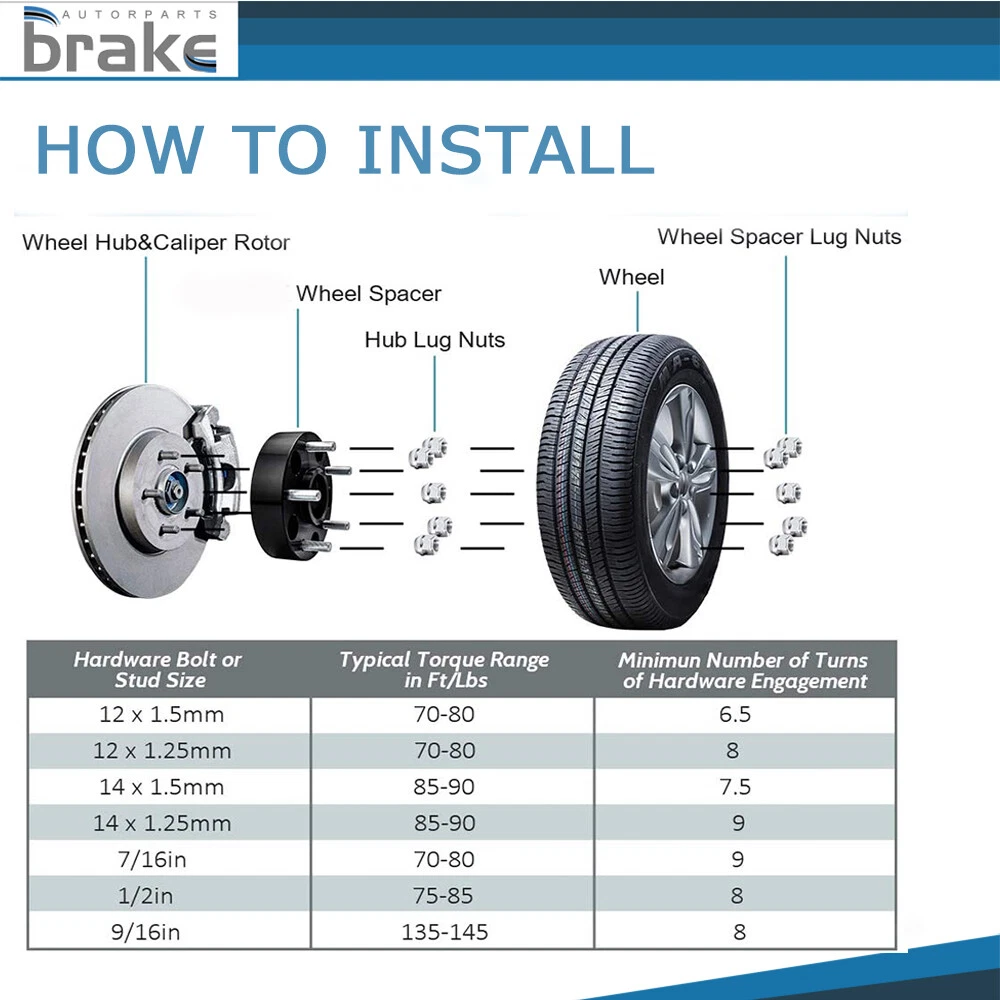 AUTORPARTS
brake

HOW TO INSTALL

Wheel Hub&Caliper Rotor

Wheel Spacer

Hub Lug Nuts

Wheel

Wheel Spacer Lug Nuts

| Hardware Bolt or Stud Size | Typical Torque Range in Ft/Lbs | Minimun Number of Turns of Hardware Engagement |
|---|---|---|
| 12 x 1.5mm | 70-80 | 6.5 |
| 12 x 1.25mm | 70-80 | 8 |
| 14 x 1.5mm | 85-90 | 7.5 |
| 14 x 1.25mm | 85-90 | 9 |
| 7/16in | 70-80 | 9 |
| 1/2in | 75-85 | 8 |
| 9/16in | 135-145 | 8 |