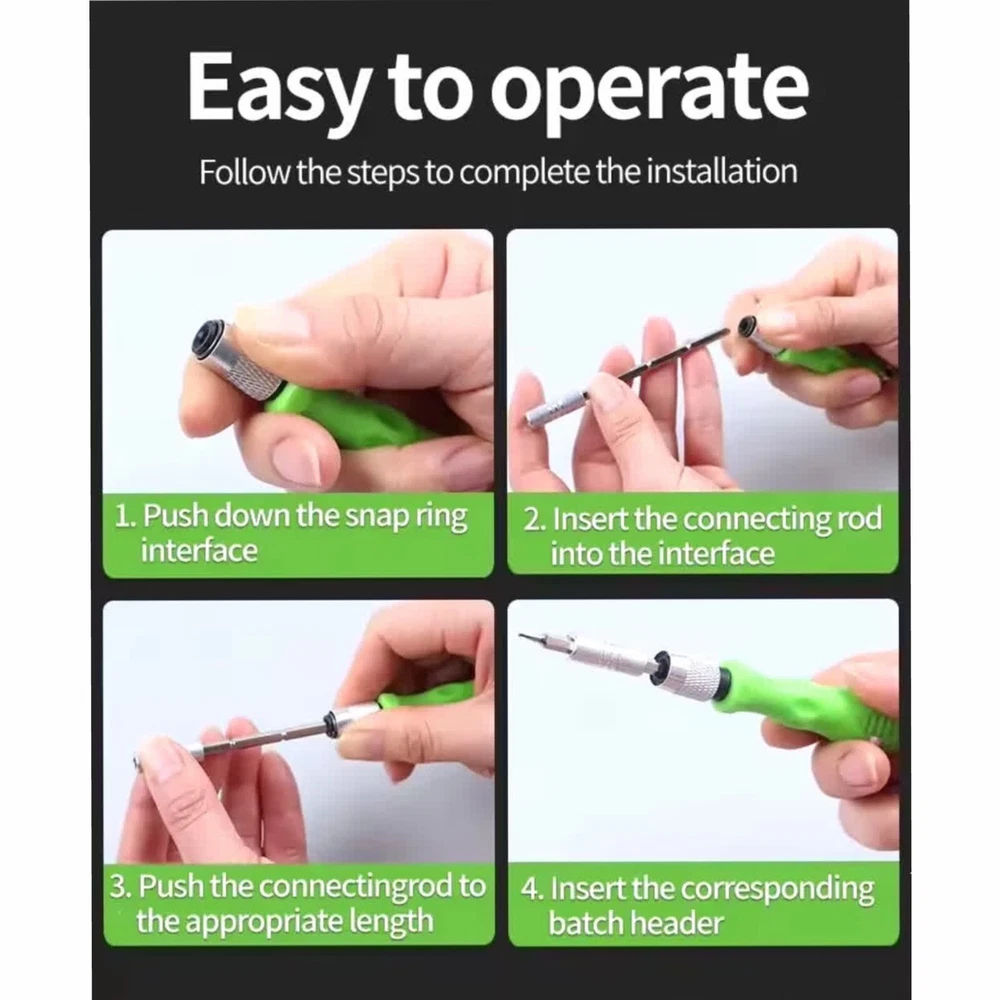 Easy to operate

Follow the steps to complete the installation

1. Push down the snap ring interface

2. Insert the connecting rod into the interface

3. Push the connectingrod to the appropriate length

4. Insert the corresponding batch header