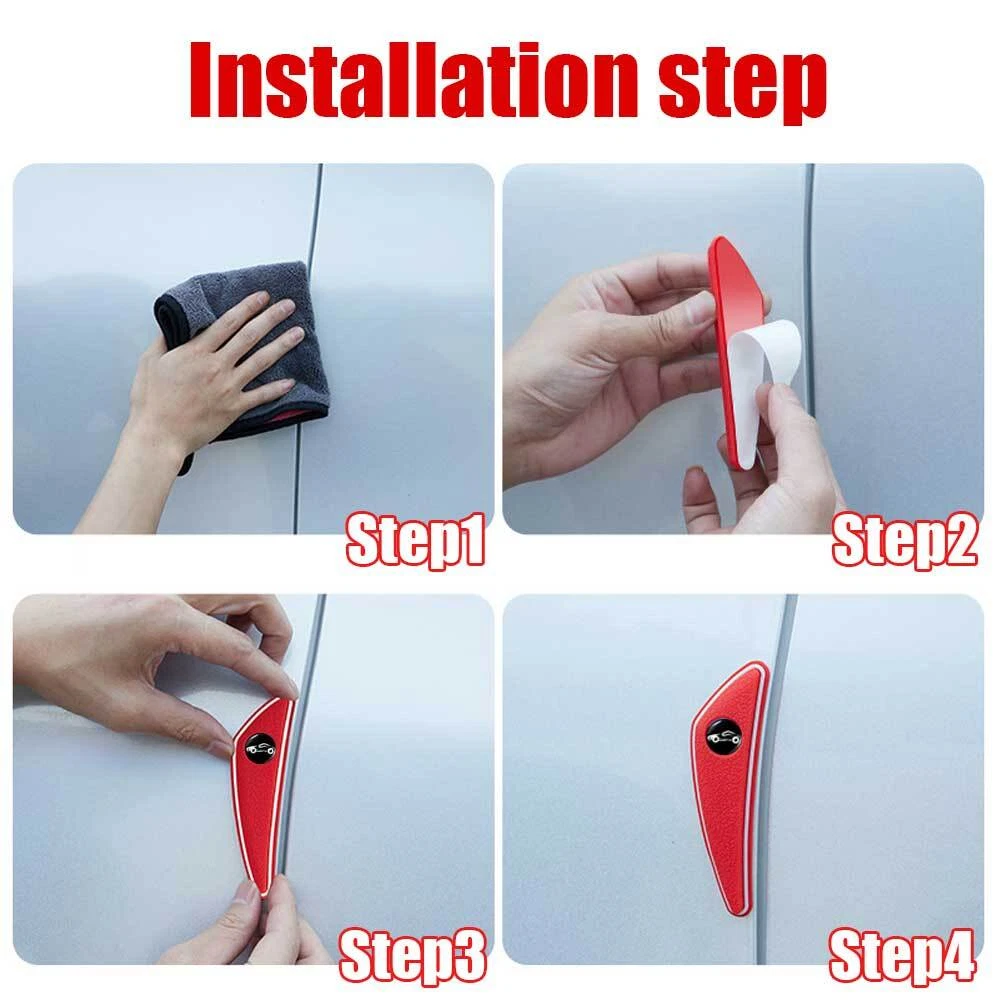 Installation step

Step1

Step2

Step3

Step4