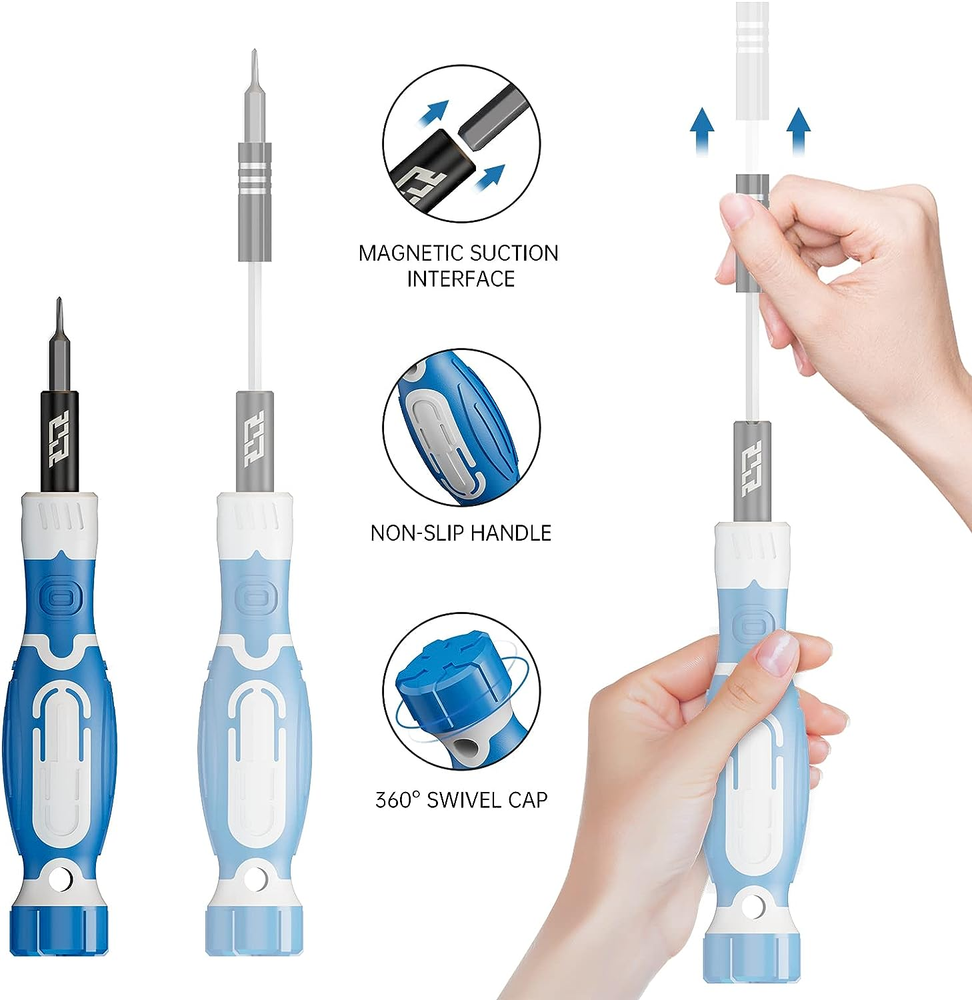 MAGNETIC SUCTION INTERFACE

NON-SLIP HANDLE

360° SWIVEL CAP