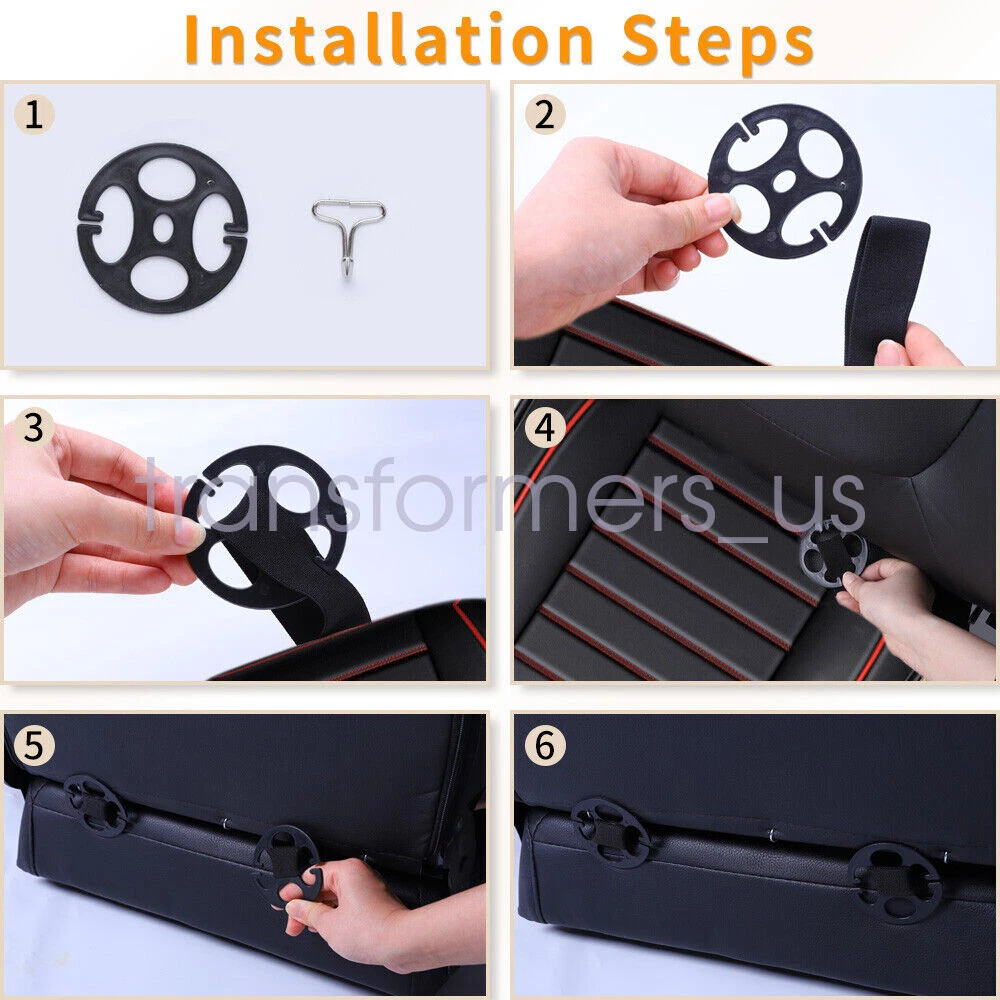 Installation Steps

1

2

3

4

transformers_us

5

6