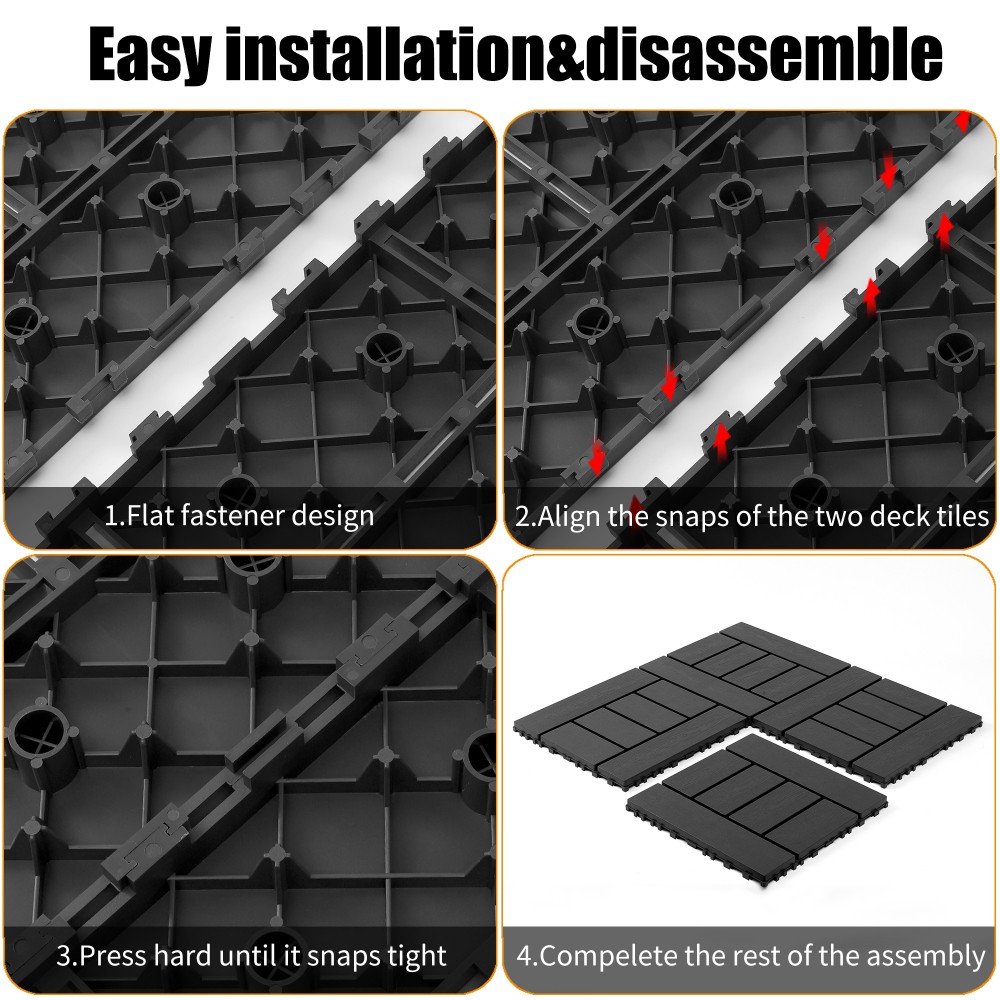 Easy installation&disassemble

1.Flat fastener design

2.Align the snaps of the two deck tiles

3.Press hard until it snaps tight

4.Compelete the rest of the assembly