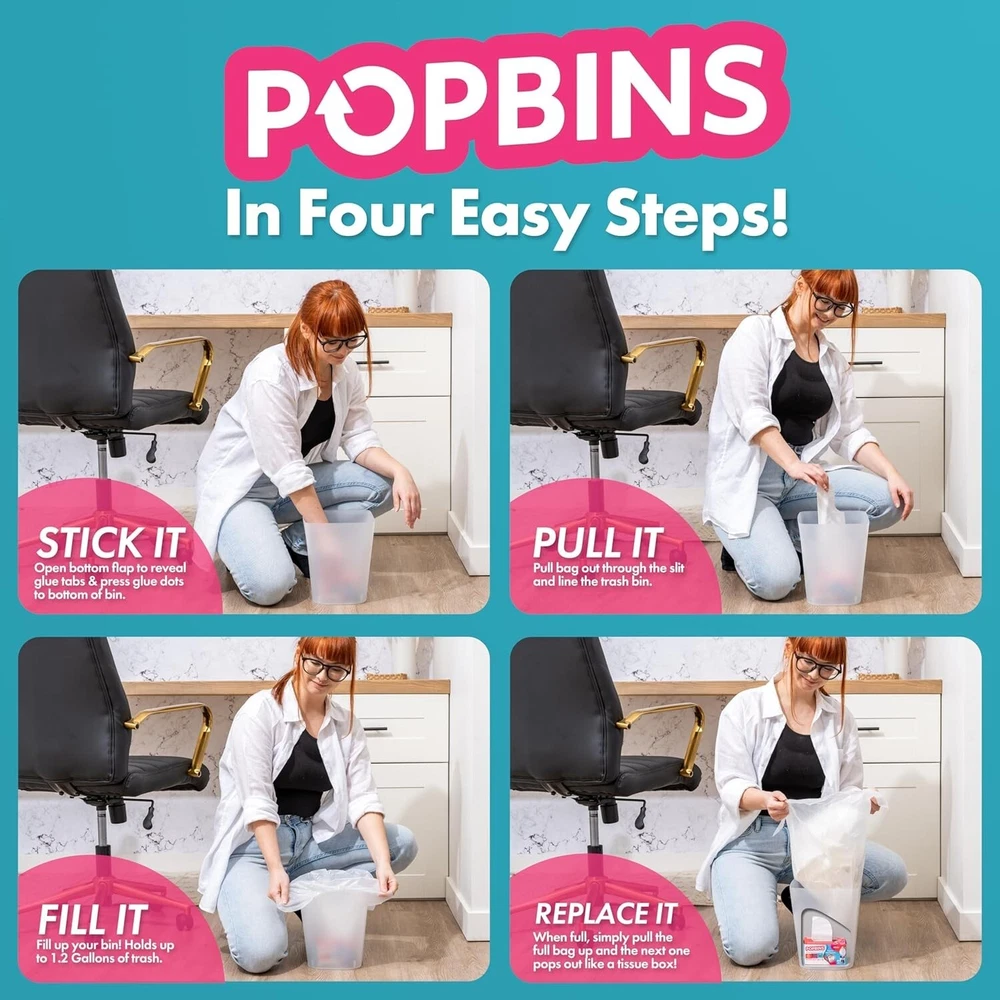 POPBINS

In Four Easy Steps!

STICK IT
Open bottom flap to reveal glue tabs & press glue dots to bottom of bin.

PULL IT
Pull bag out through the slit and line the trash bin.

FILL IT
Fill up your bin! Holds up to 1.2 Gallons of trash.

REPLACE IT
When full, simply pull the full bag up and the next one pops out like a tissue box!