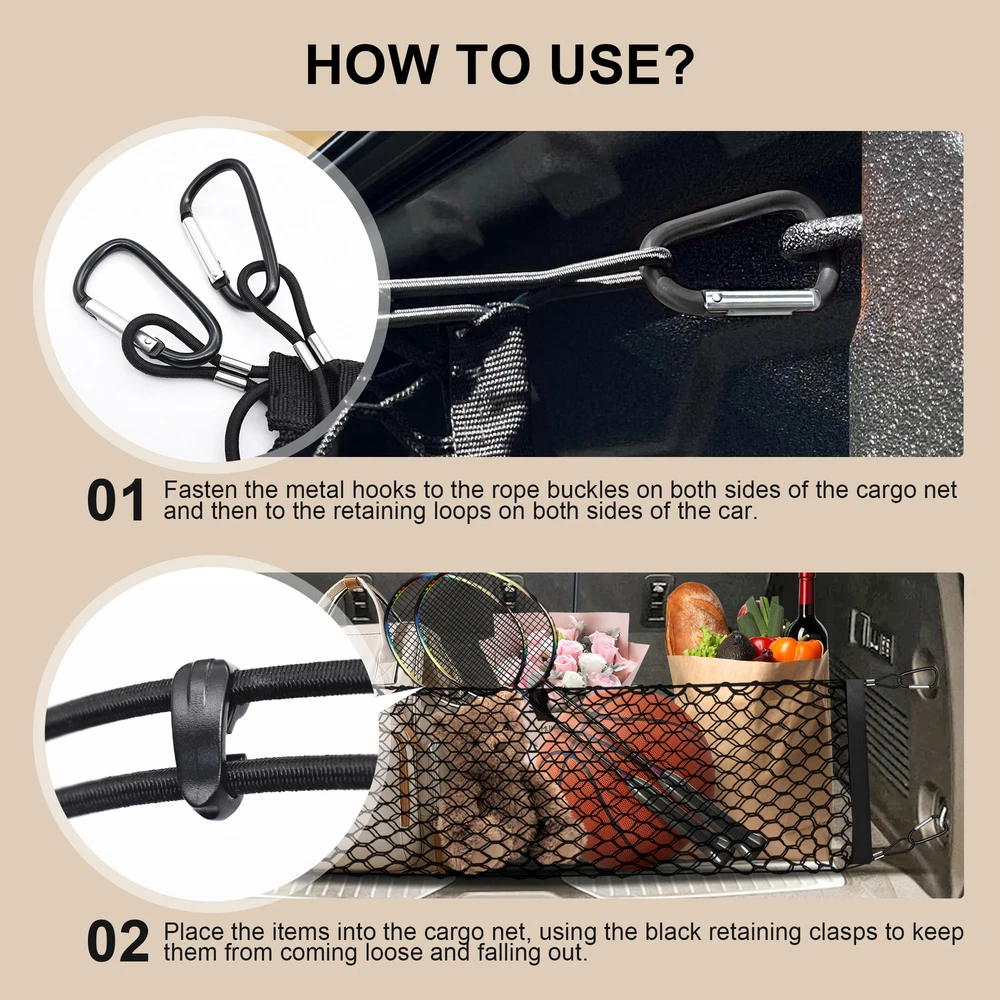 HOW TO USE?

01 Fasten the metal hooks to the rope buckles on both sides of the cargo net and then to the retaining loops on both sides of the car.

02 Place the items into the cargo net, using the black retaining clasps to keep them from coming loose and falling out.