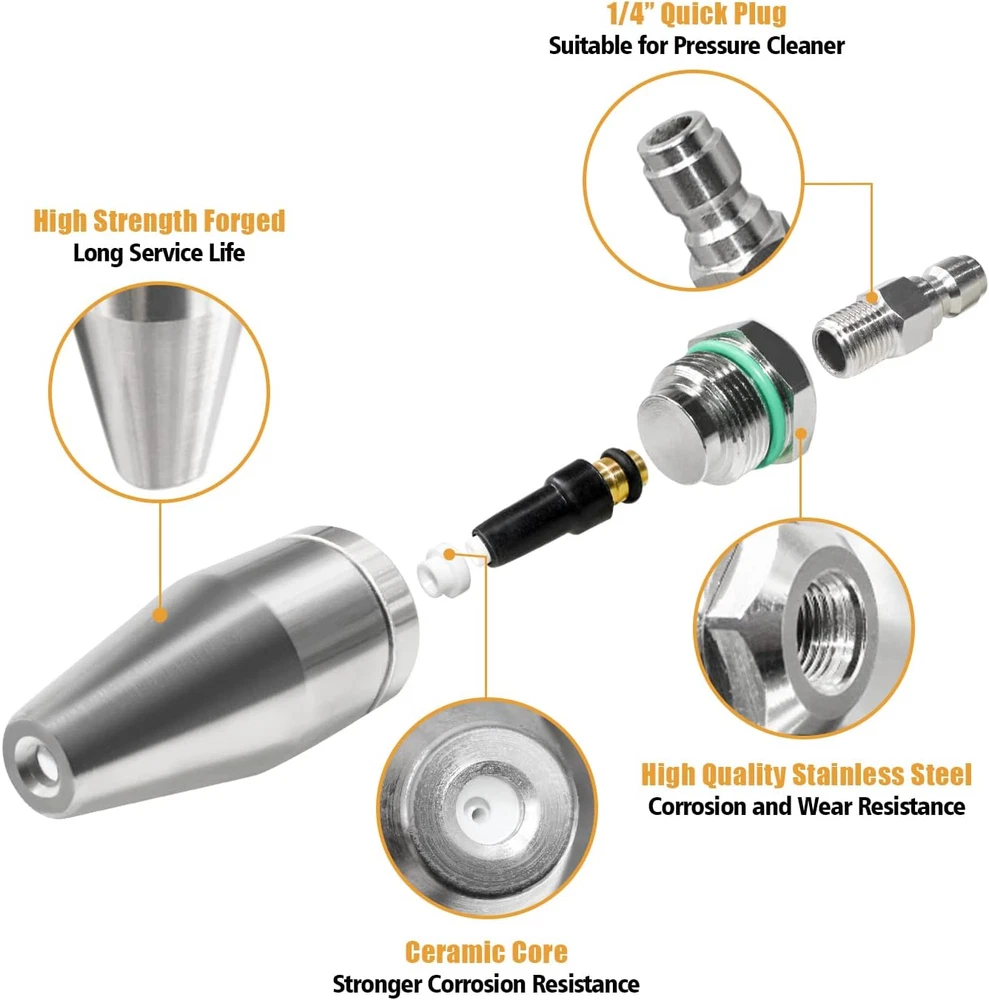 1/4" Quick Plug
Suitable for Pressure Cleaner

High Strength Forged
Long Service Life

High Quality Stainless Steel
Corrosion and Wear Resistance

Ceramic Core
Stronger Corrosion Resistance