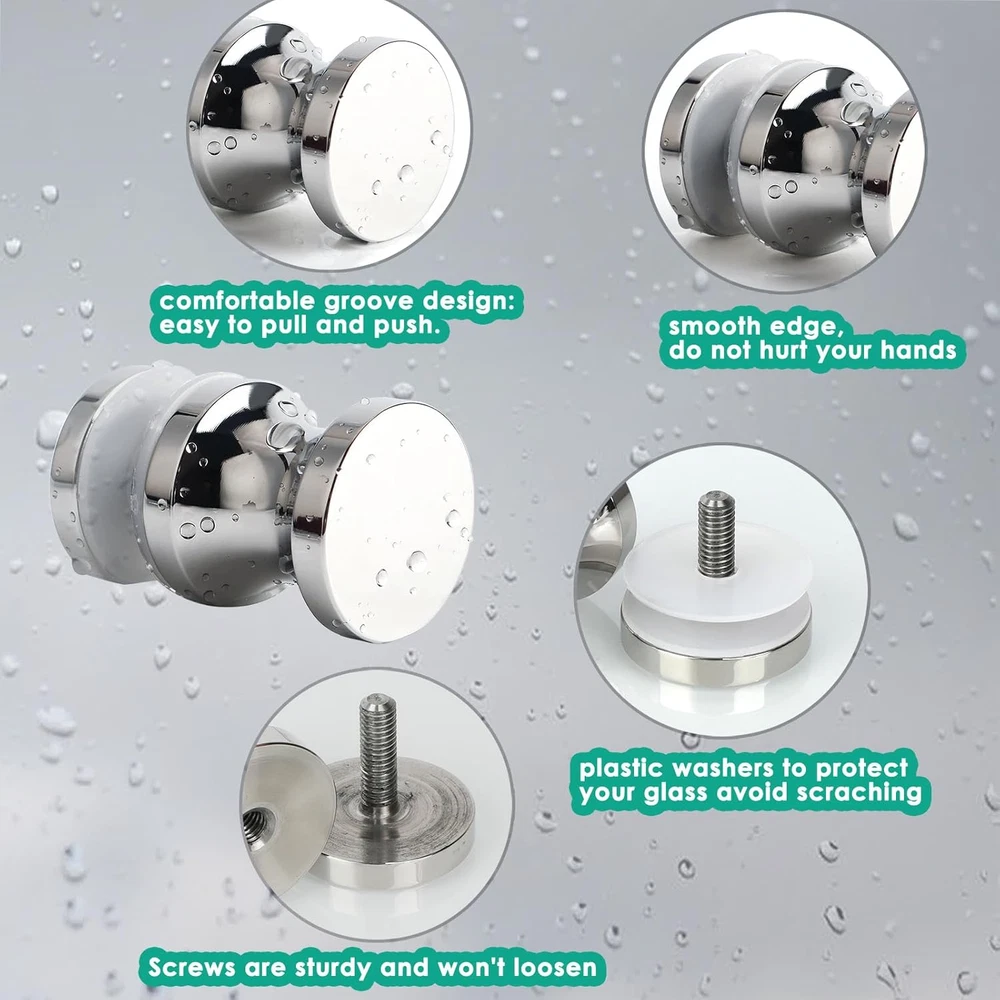 comfortable groove design:
easy to pull and push.

smooth edge,
do not hurt your hands

plastic washers to protect
your glass avoid scraching

Screws are sturdy and won't loosen