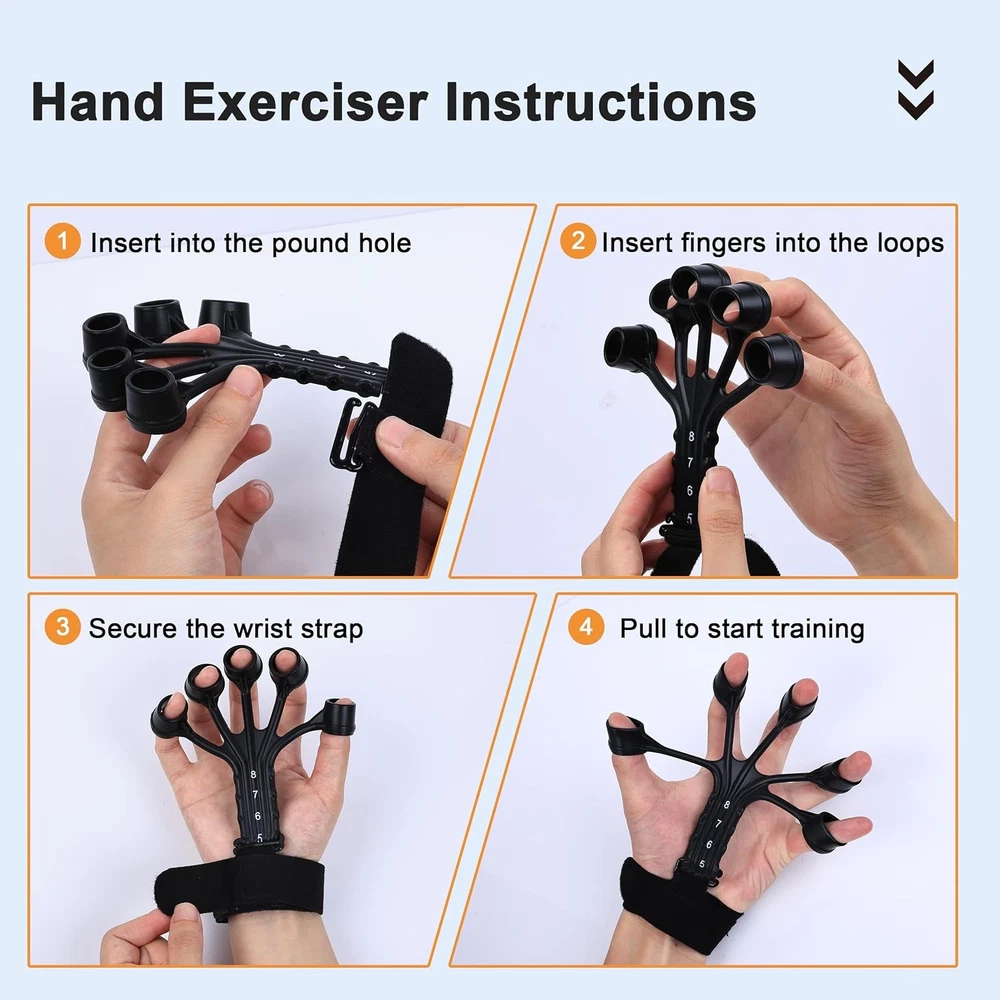 Hand Exerciser Instructions

1 Insert into the pound hole

2 Insert fingers into the loops

8
7
6
5

3 Secure the wrist strap

8
7
6
5

4 Pull to start training

8
7
6
5