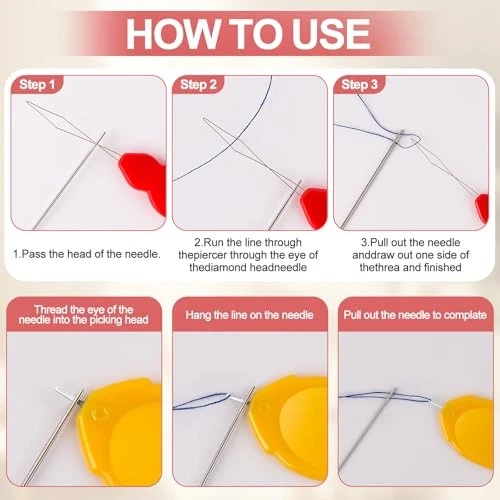 HOW TO USE

Step 1

1.Pass the head of the needle.

Step 2

2.Run the line through thepiercer through the eye of thediamond headneedle

Step 3

3.Pull out the needle anddraw out one side of thethrea and finished

Thread the eye of the needle into the picking head

Hang the line on the needle

Pull out the needle to complate