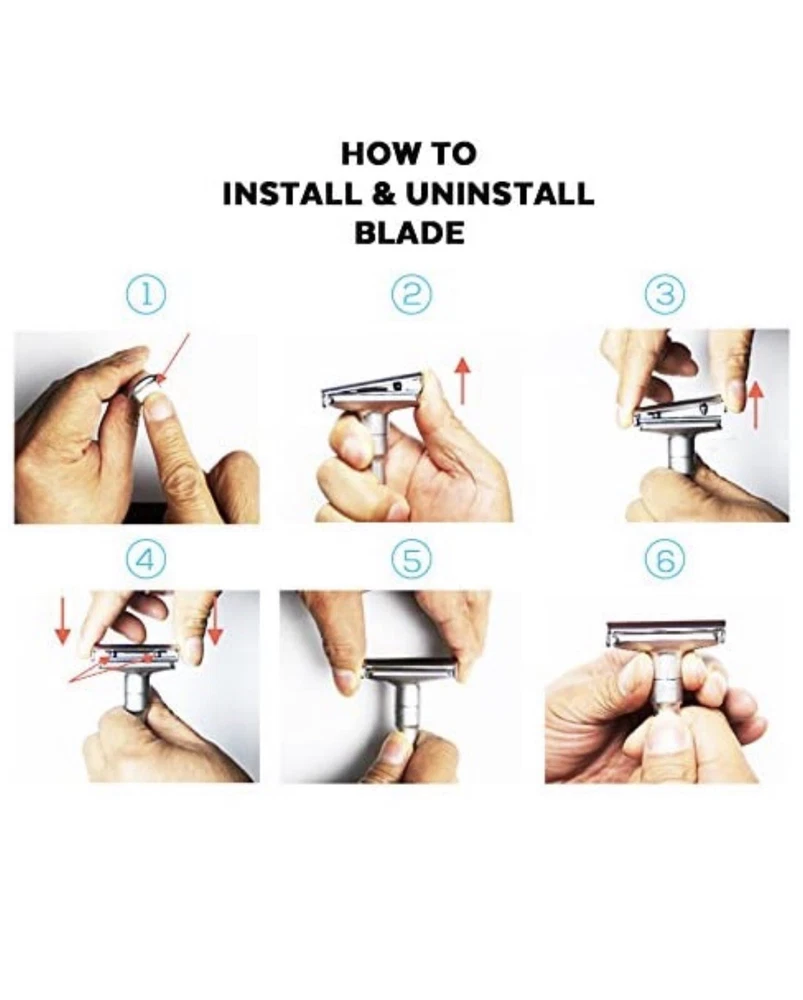 HOW TO
INSTALL & UNINSTALL
BLADE

①

②

③

④

⑤

⑥