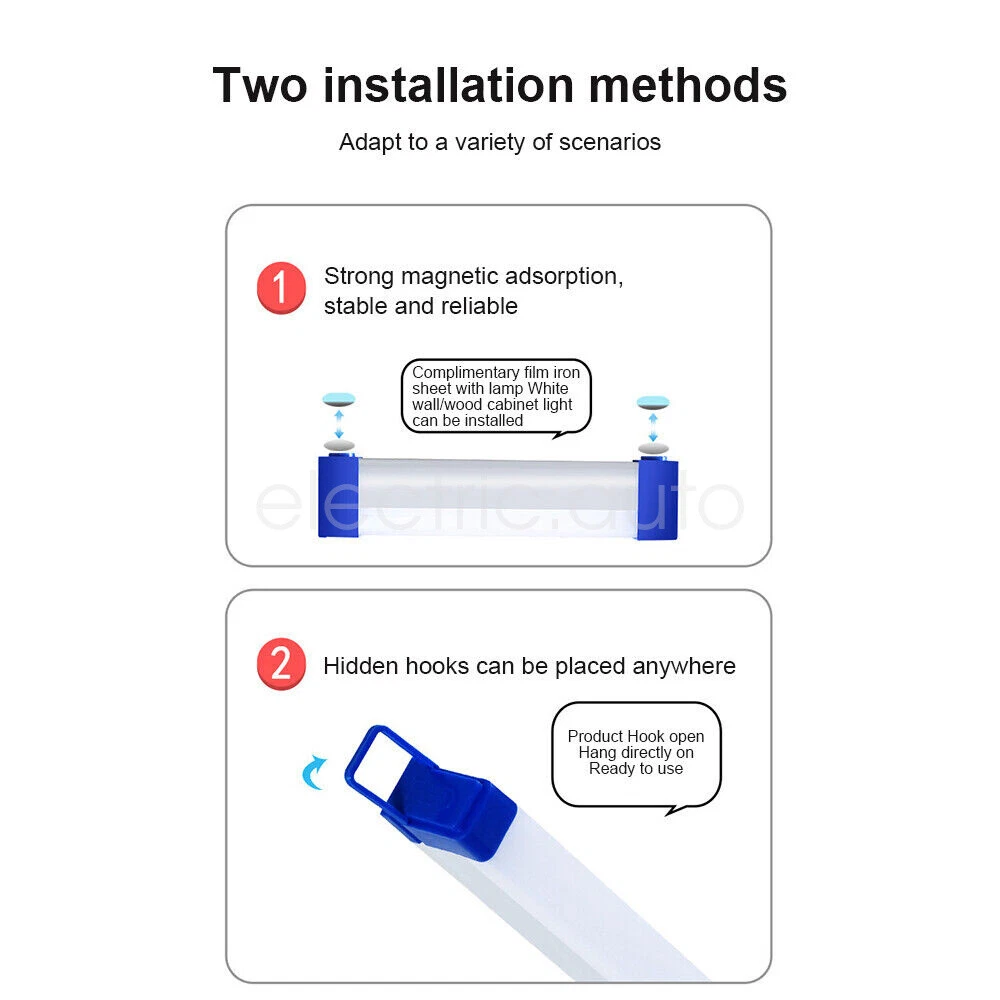 Two installation methods

Adapt to a variety of scenarios

1 Strong magnetic adsorption, stable and reliable

Complimentary film iron sheet with lamp White wall/wood cabinet light can be installed

electric.auto

2 Hidden hooks can be placed anywhere

Product Hook open
Hang directly on
Ready to use