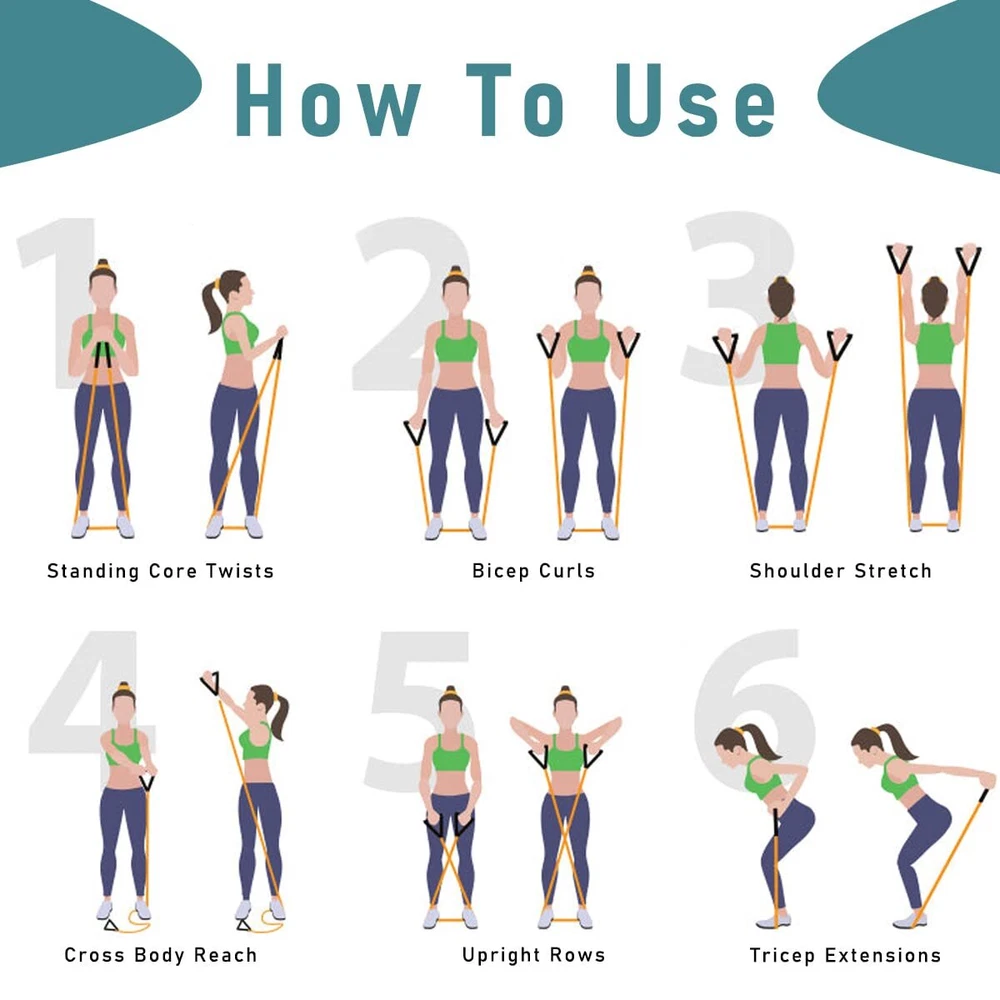 How To Use

1

Standing Core Twists

2

Bicep Curls

3

Shoulder Stretch

4

Cross Body Reach

5

Upright Rows

6

Tricep Extensions