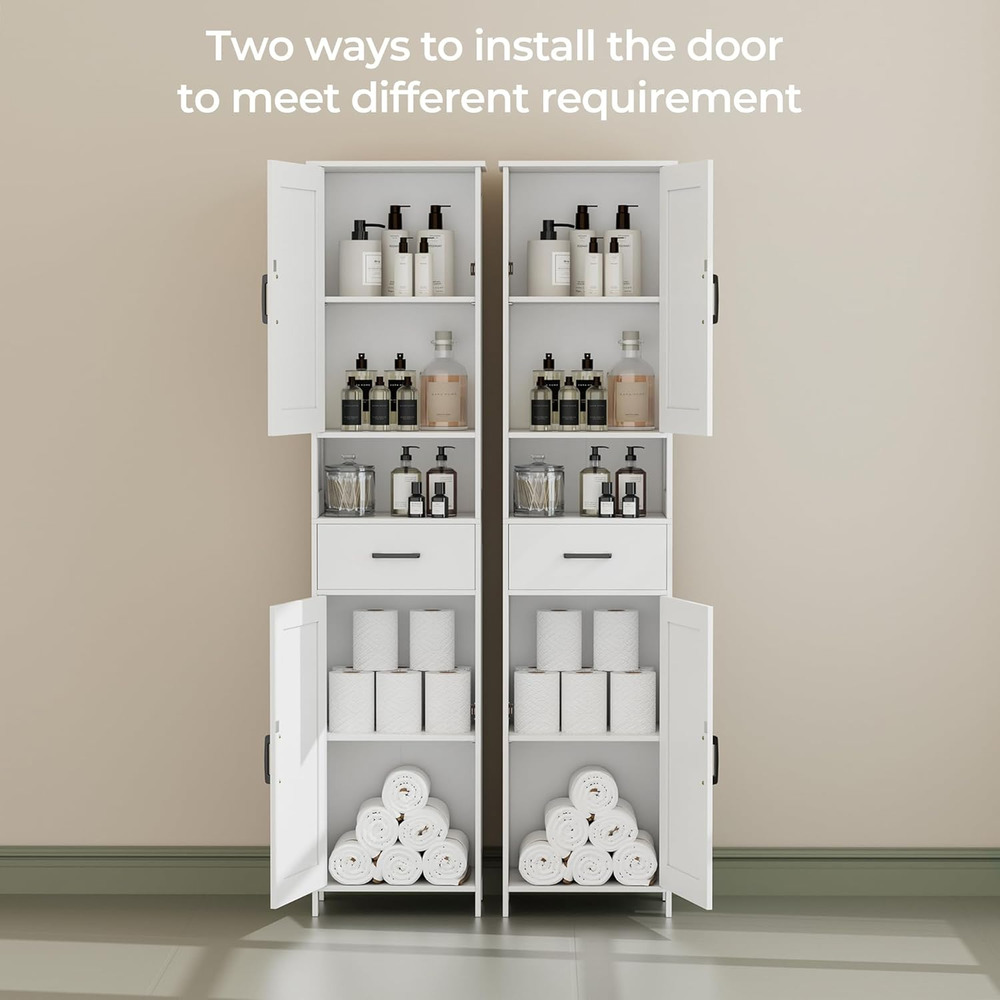 Two ways to install the door to meet different requirement