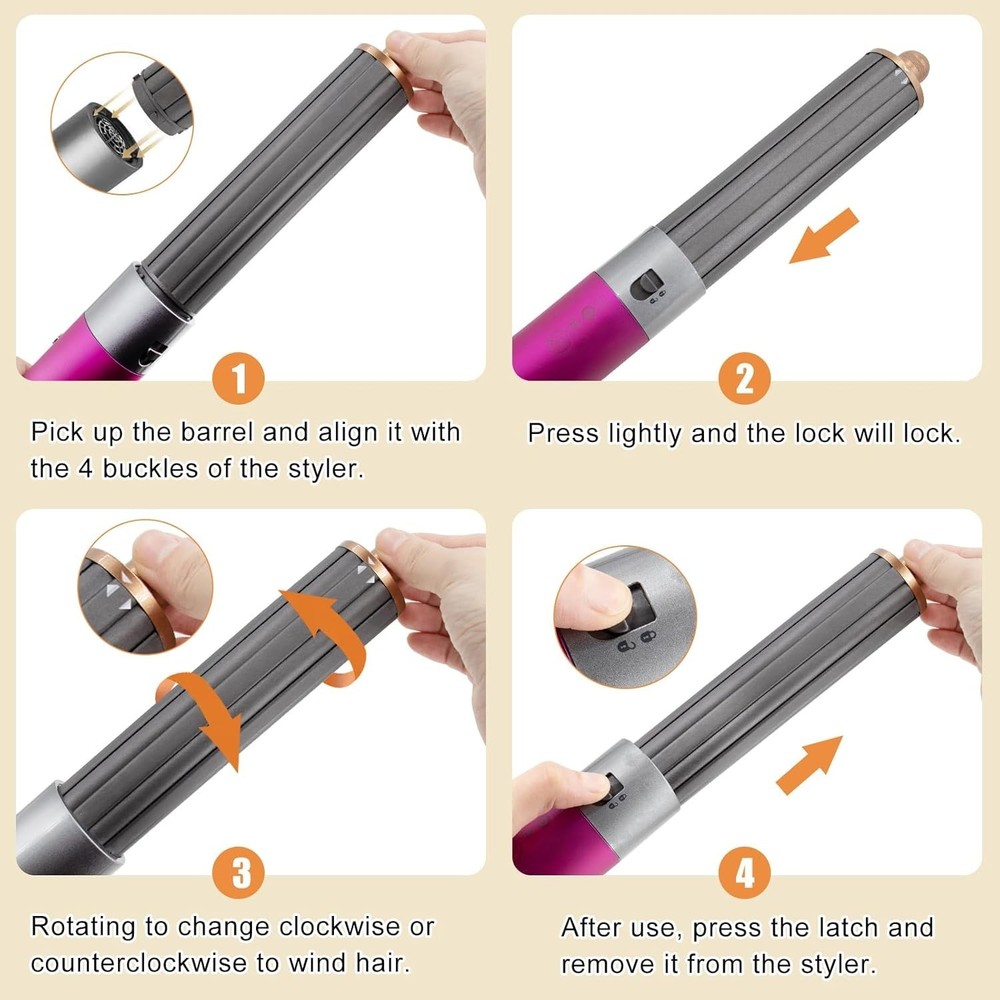 1

Pick up the barrel and align it with the 4 buckles of the styler.

2

Press lightly and the lock will lock.

3

Rotating to change clockwise or counterclockwise to wind hair.

4

After use, press the latch and remove it from the styler.