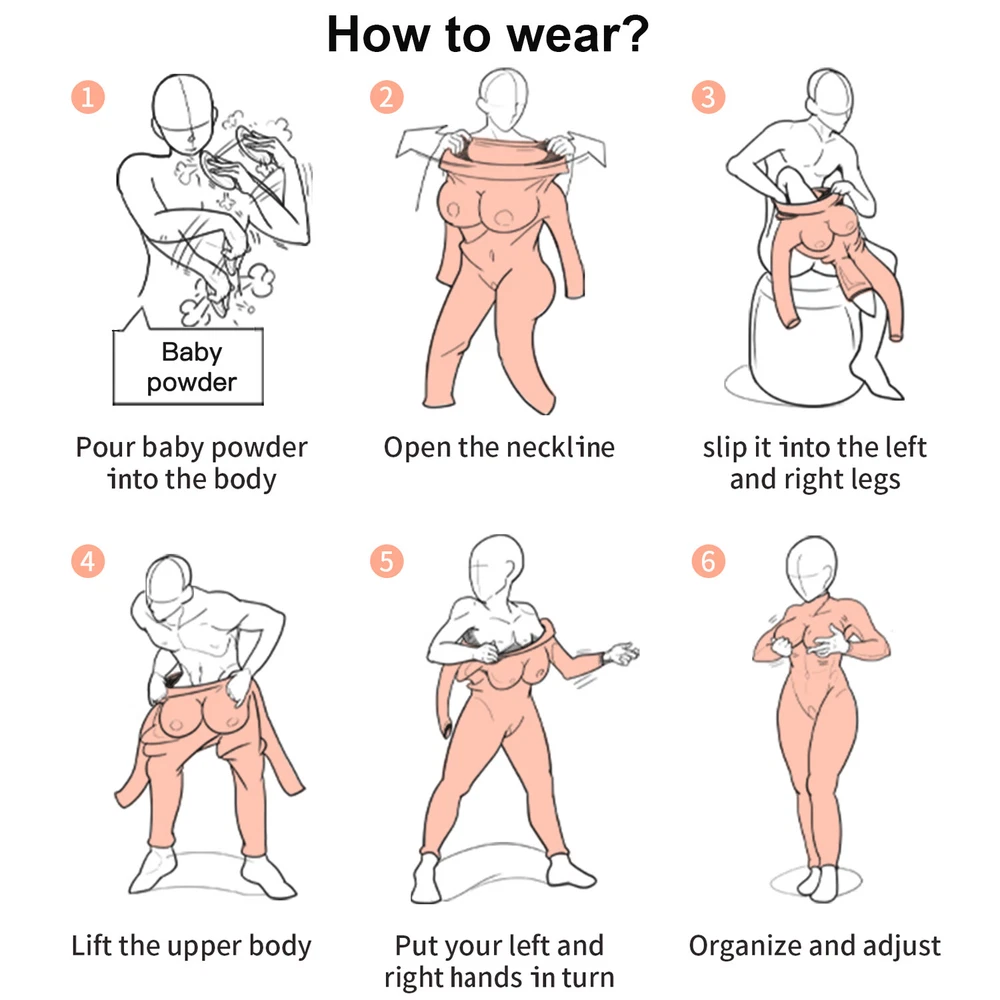 How to wear?

1

Baby powder

Pour baby powder into the body

2

Open the neckline

3

slip it into the left and right legs

4

Lift the upper body

5

Put your left and right hands in turn

6

Organize and adjust