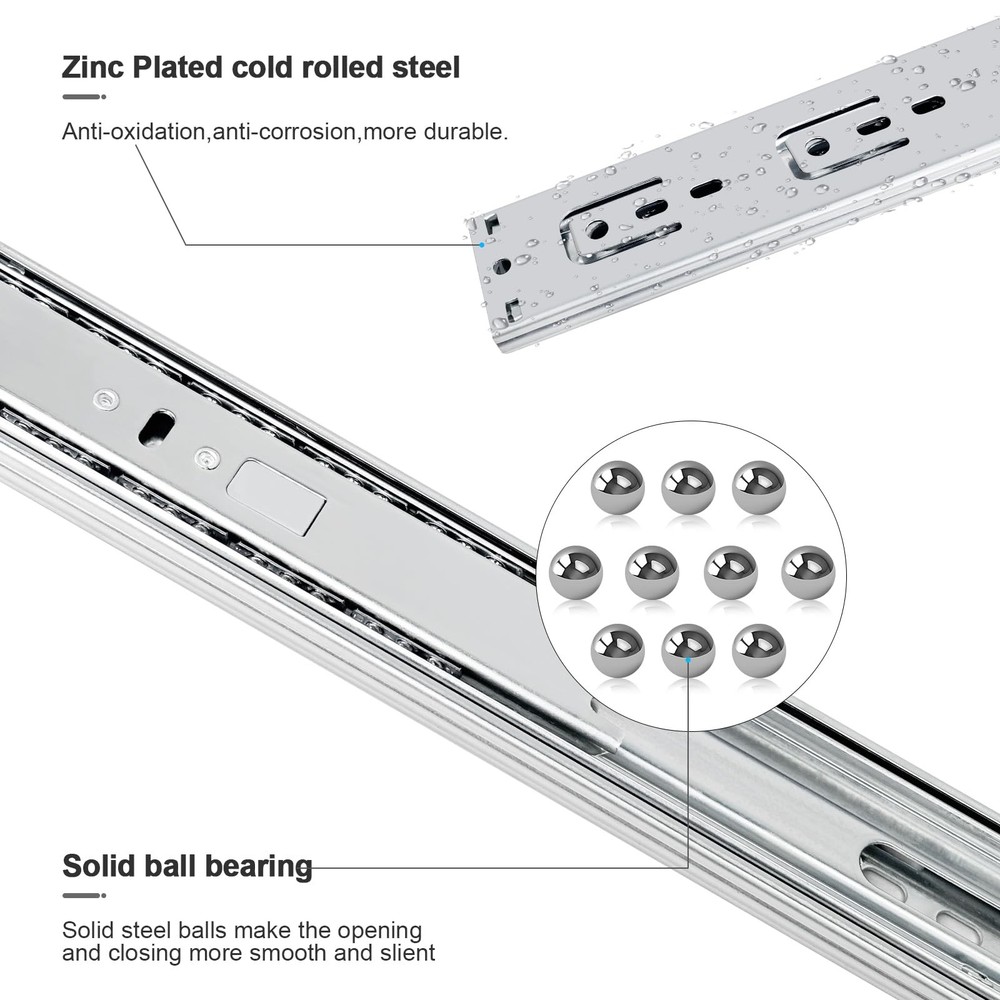 Zinc Plated cold rolled steel

Anti-oxidation,anti-corrosion,more durable.

Solid ball bearing

Solid steel balls make the opening and closing more smooth and slient