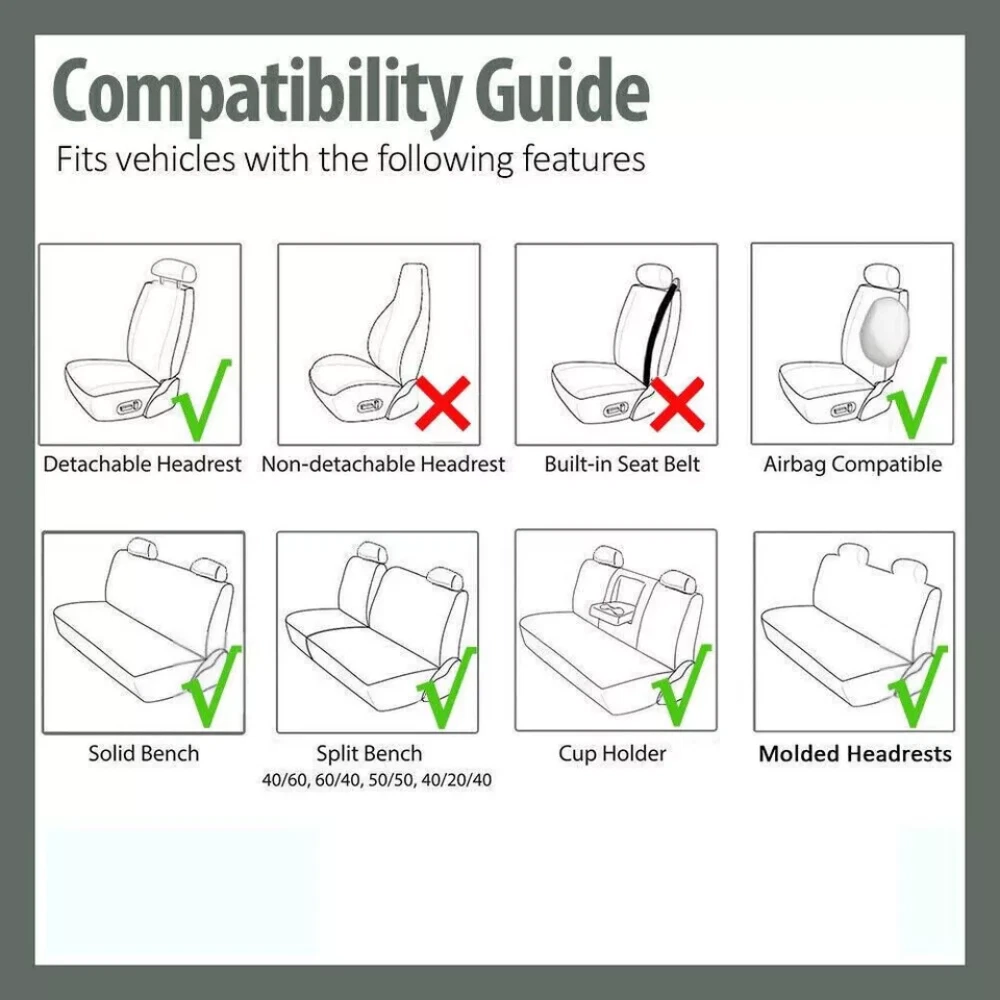 Compatibility Guide
Fits vehicles with the following features

Detachable Headrest
Non-detachable Headrest
Built-in Seat Belt
Airbag Compatible

Solid Bench
Split Bench
40/60, 60/40, 50/50, 40/20/40
Cup Holder
Molded Headrests