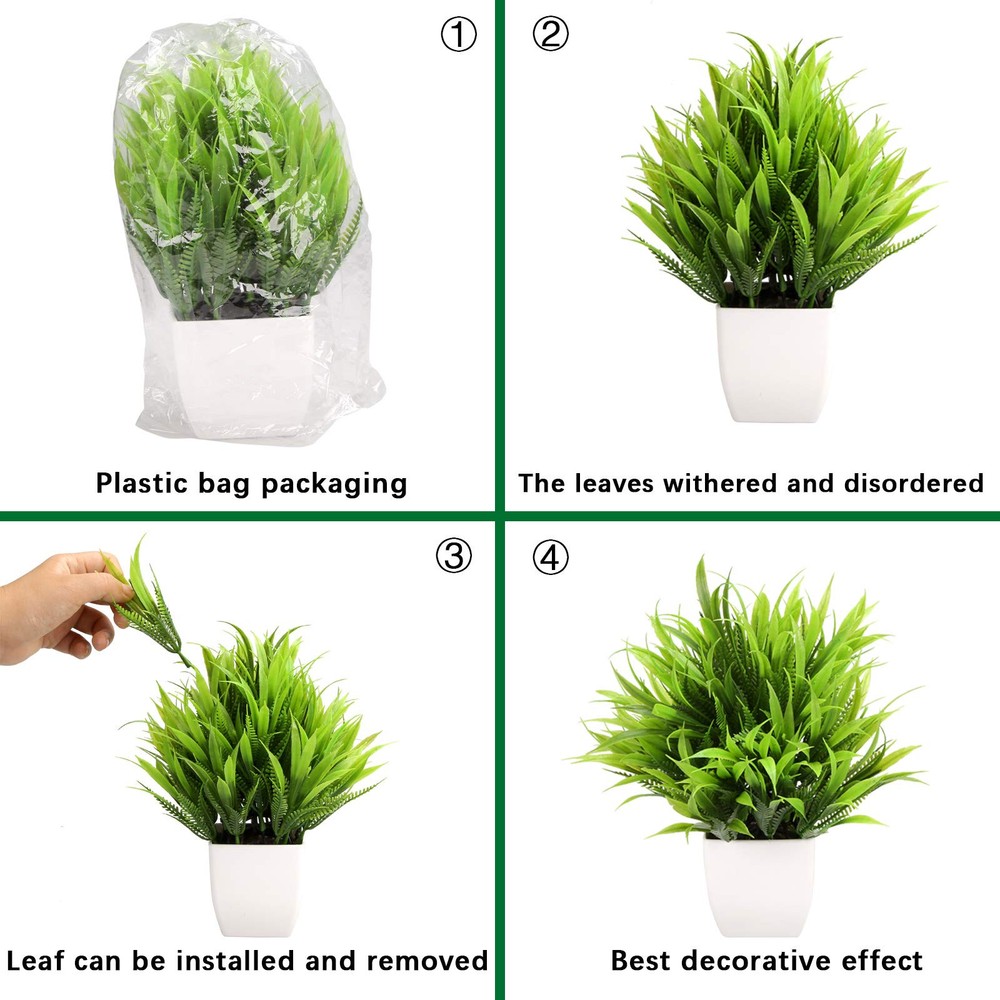 ①
Plastic bag packaging

②
The leaves withered and disordered

③
Leaf can be installed and removed

④
Best decorative effect