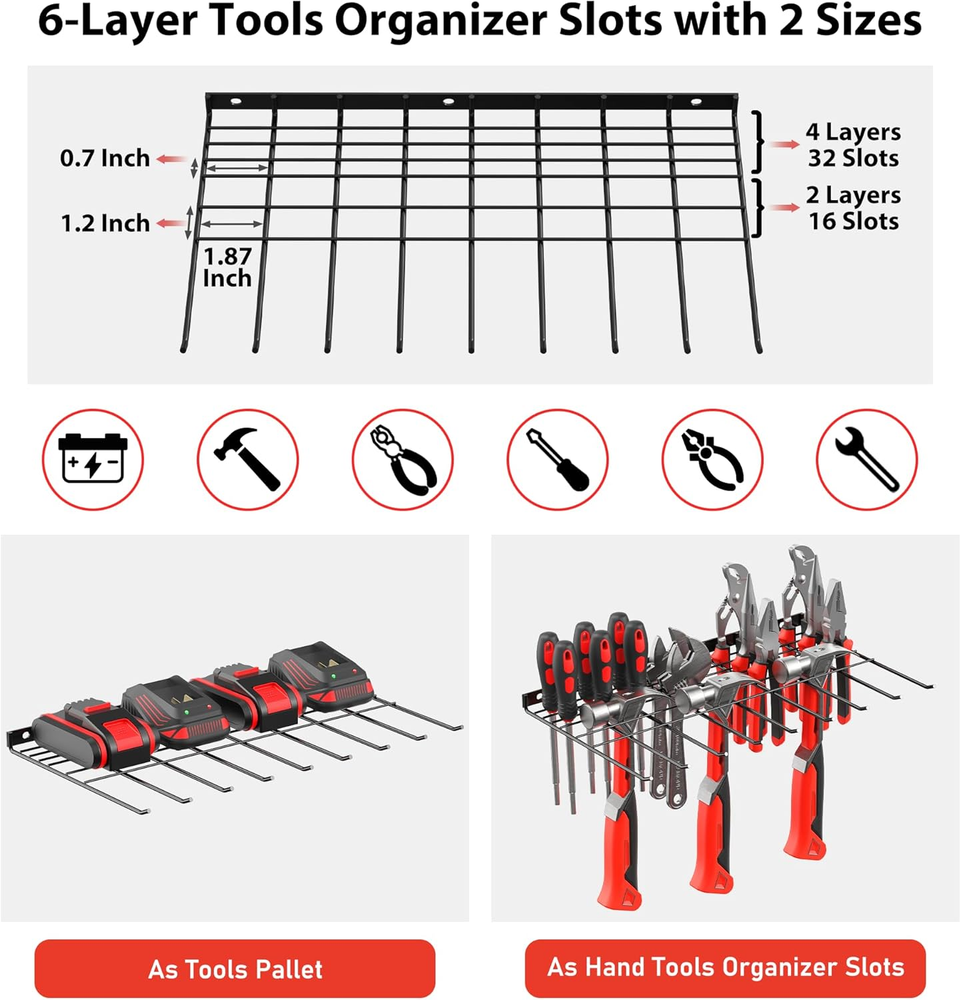 6-Layer Tools Organizer Slots with 2 Sizes

0.7 Inch

1.2 Inch

1.87 Inch

4 Layers 32 Slots

2 Layers 16 Slots

As Tools Pallet

As Hand Tools Organizer Slots